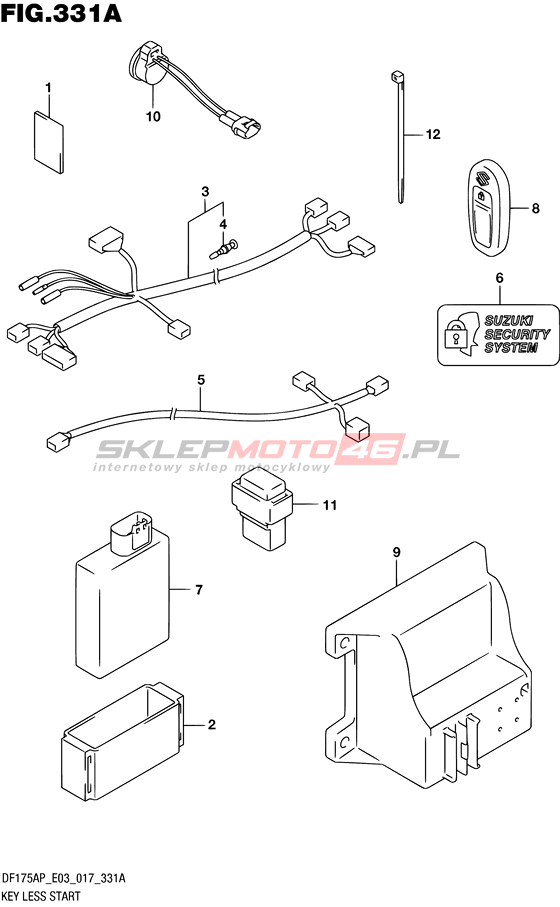 FIG.331A

1

10

12

3

4

8

6

SUZUKI SECURITY SYSTEM

5

SKLEPMOTO46.PL
internetowy sklep motocyklowy

11

7

9

2

DF175AP_E03_017_331A
KEY LESS START