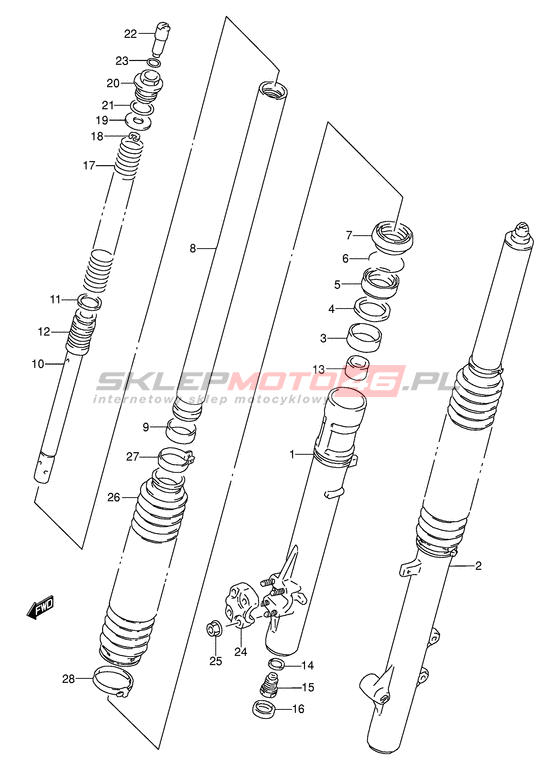 22
23
20
21
19
18
17
11
12
10
8
9
27
26
28
7
6
5
4
3
13
1
2
24
25
14
15
16
FWD
SKLEPMOTO26.PL
internetowy sklep motocyklowy