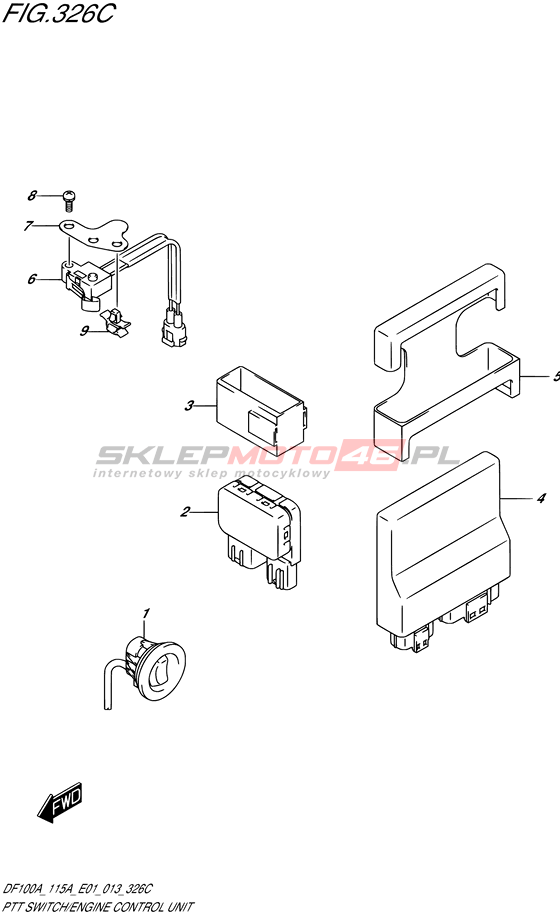 FIG.326C

8
7
6
9
3
5
SKLEPMOTO46.PL
internetowy sklep motocyklowy
2
4
1

FWD

DF100A_115A_E01_013_326C
PTT SWITCH/ENGINE CONTROL UNIT