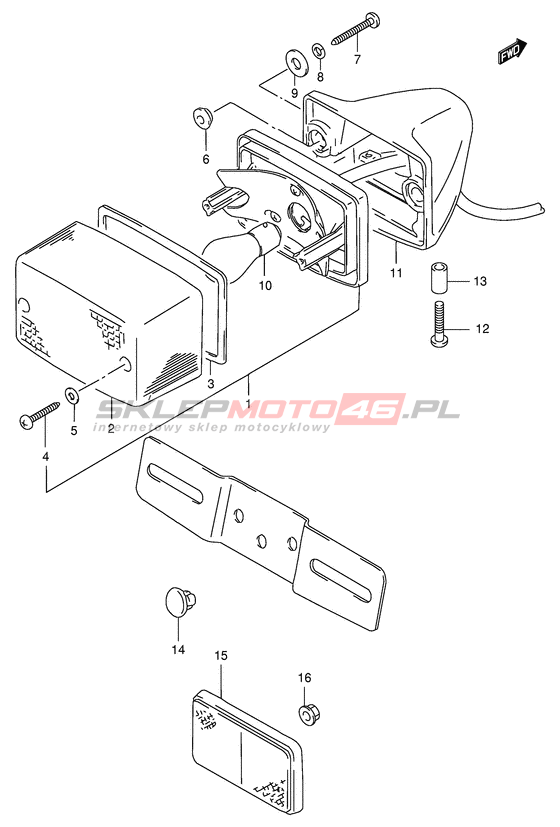 FWD

7

8

9

6

10

11

13

12

3

1

2

5

4

SKLEPMOTO46.PL
internetowy sklep motocyklowy

14

15

16