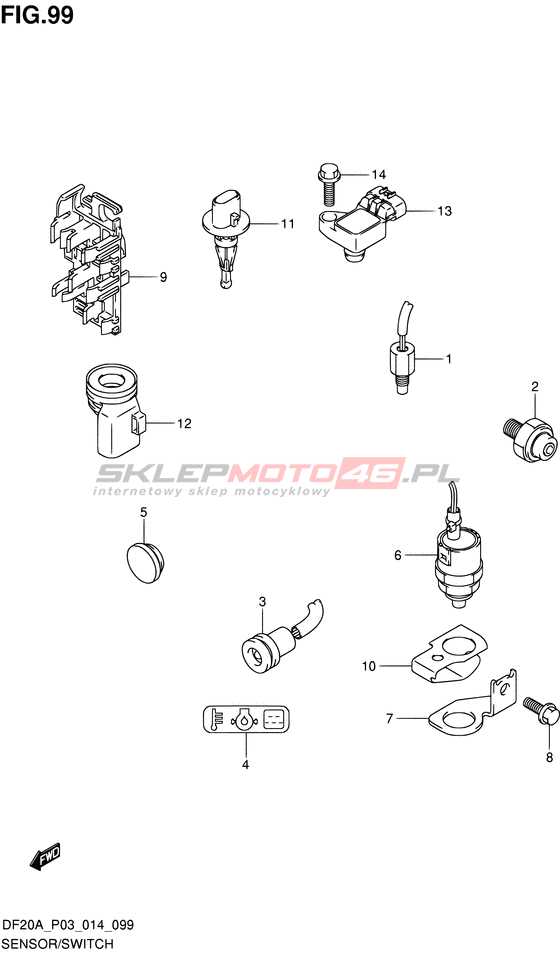 FIG.99

14
11
13
9
1
2
12
SKLEPMOTO46.PL
internetowy sklep motocyklowy
5
6
3
10
7
8
4
FWD

DF20A_P03_014_099
SENSOR/SWITCH