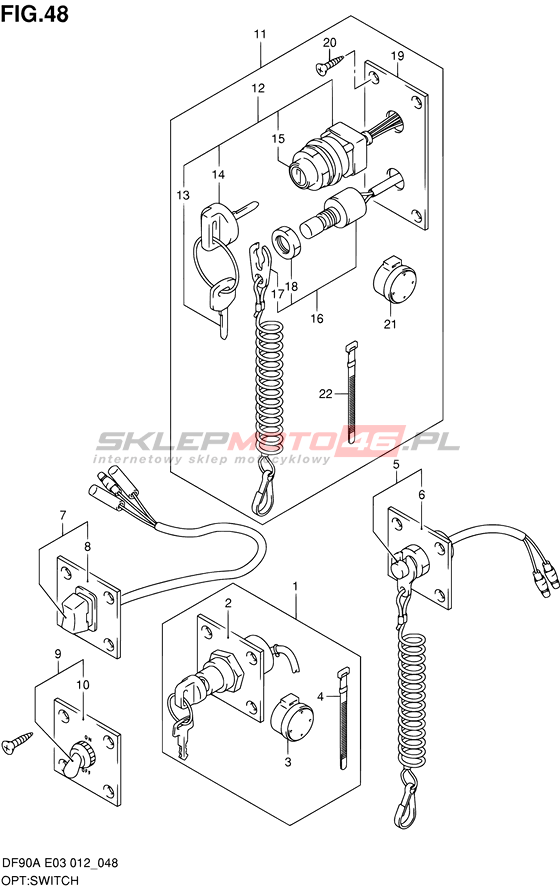 FIG.48

11
20
19
12
15
14
13
17
18
16
21
22

SKLEPMOTO46.PL
internetowy sklep motocyklowy

5
6
7
8
1
2
4
3
9
10

DF90A E03 012_048
OPT:SWITCH