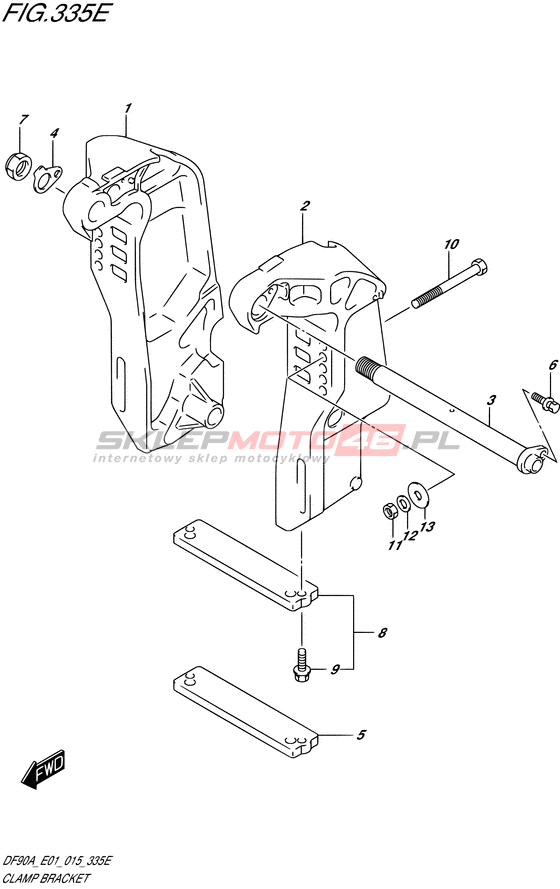 FIG.335E

7
4
1
2
10
6
3
SKLEPMOTO46.PL
internetowy sklep motocyklowy
11
12
13
8
9
5
FWD

DF90A_E01_015_335E
CLAMP BRACKET