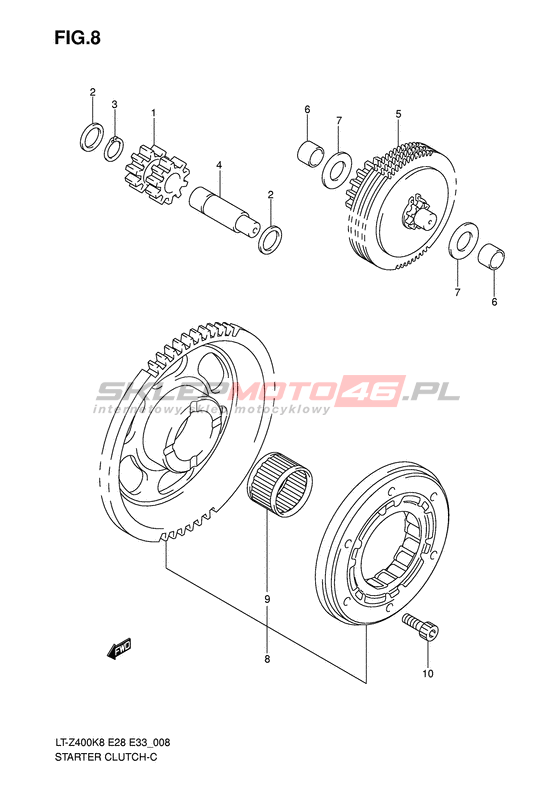 FIG.8

2
3
1
4
2
6
7
5
7
6

SKLEPMOTO46.PL
internetowy sklep motocyklowy

9
8
10
FWD

LT-Z400K8 E28 E33_008
STARTER CLUTCH-C