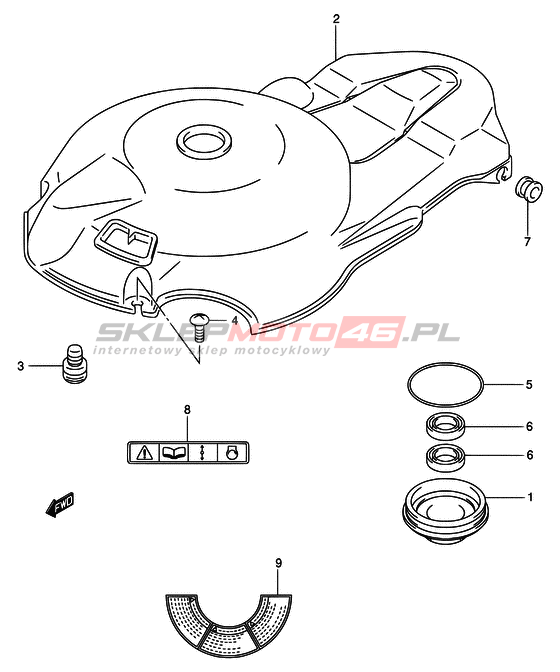 2

7

4

SKLEPMOTO46.PL
internetowy sklep motocyklowy

3

5

8

6

6

FWD

1

9