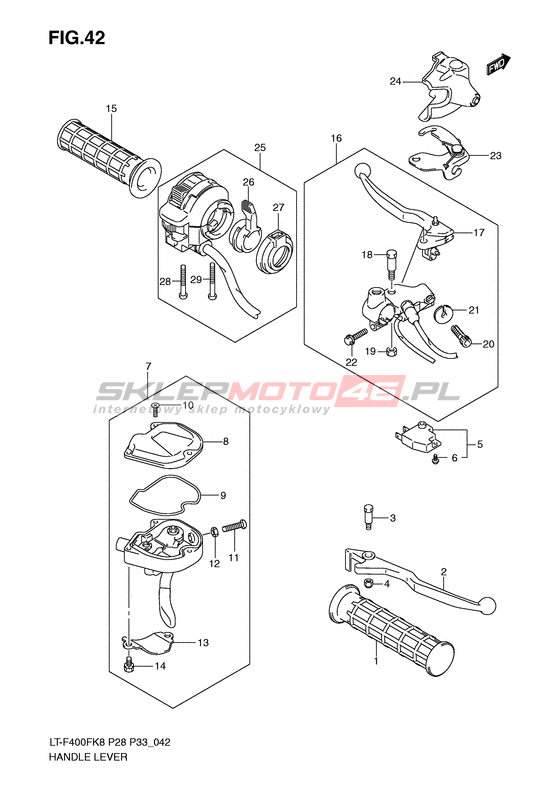 FIG.42

FWD

24

15

25

16

23

26

27

17

18

28

29

21

20

22

19

7

SKLEPMOTO46.PL
internetowy sklep motocyklowy

10

8

5

6

9

3

12

11

2

4

13

14

1

LT-F400FK8 P28 P33_042
HANDLE LEVER