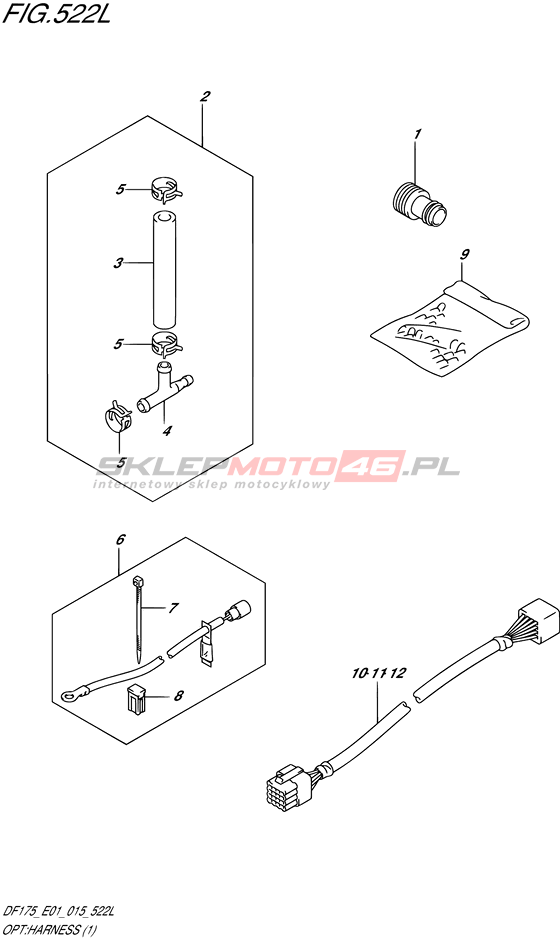 FIG.522L

2

1

5

3

9

5

4

5

SKLEPMOTO46.PL
internetowy sklep motocyklowy

6

7

8

10·11·12

DF175_E01_015_522L
OPT:HARNESS (1)