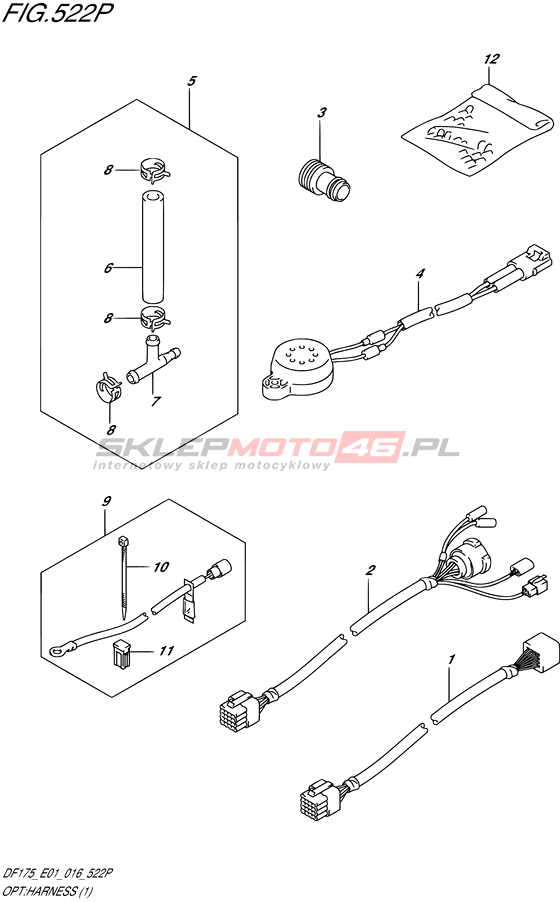 FIG.522P

5

8

6

8

7

8

3

12

4

SKLEPMOTO46.PL
internetowy sklep motocyklowy

9

10

11

2

1

DF175_E01_016_522P
OPT:HARNESS (1)