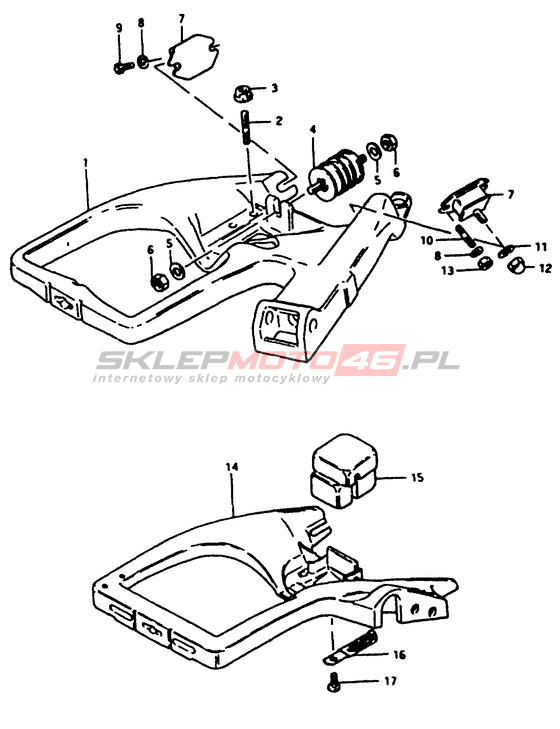 9 8 7
3
2
4
5 6
1
7
10 11
8
13 12
6 5

SKLEPMOTO46.PL
internetowy sklep motocyklowy

14
15
16
17