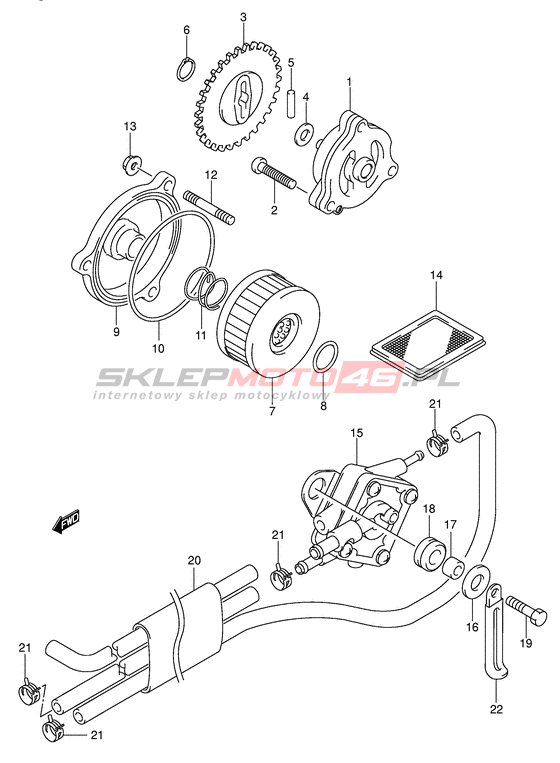 6
3
5
4
1
13
12
2
14
9
10
11
7
8
SKLEPMOTO46.PL
internetowy sklep motocyklowy
21
15
FWD
18
17
21
20
16
19
21
22
21