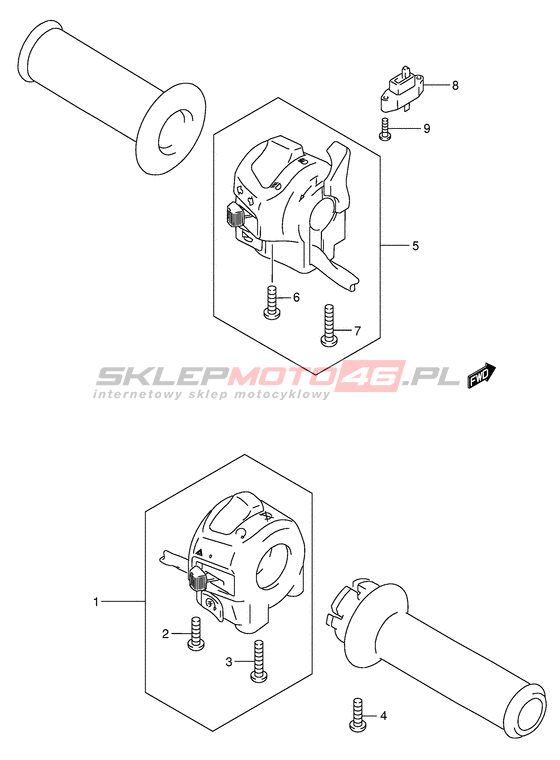 8
9
5
6
7
SKLEPMOTO46.PL
internetowy sklep motocyklowy
FWD
1
2
3
4