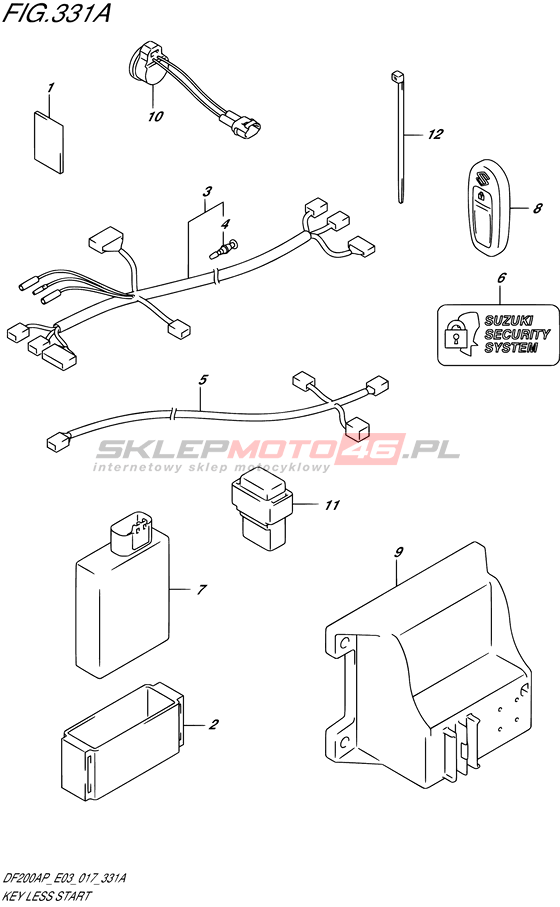 FIG.331A

1

10

12

3

4

8

6

SUZUKI SECURITY SYSTEM

5

SKLEPMOTO46.PL
internetowy sklep motocyklowy

11

7

9

2

DF200AP_E03_017_331A
KEY LESS START