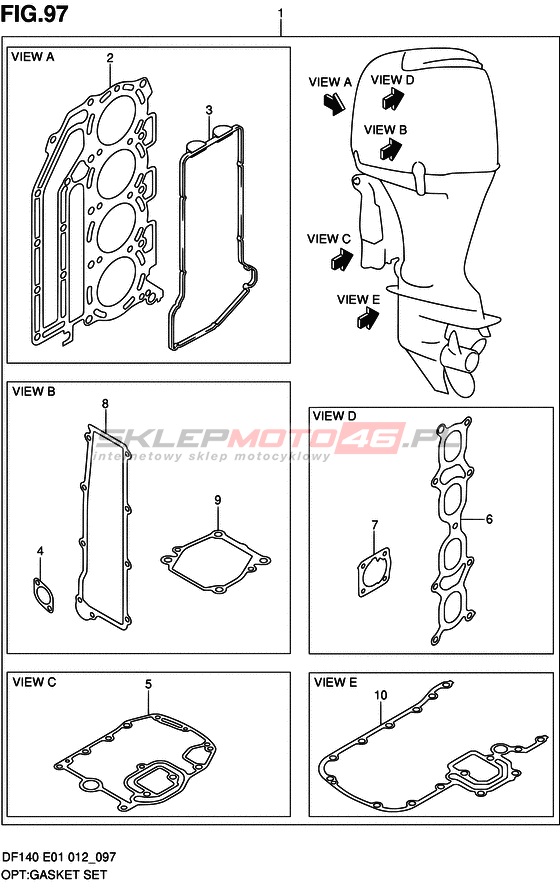 FIG.97

1

VIEW A

2

3

VIEW A

VIEW D

VIEW B

VIEW C

VIEW E

VIEW B

8

9

4

SKLEPMOTO46.PL
internetowy sklep motocyklowy

VIEW D

7

6

VIEW C

5

VIEW E

10

DF140 E01 012_097
OPT:GASKET SET