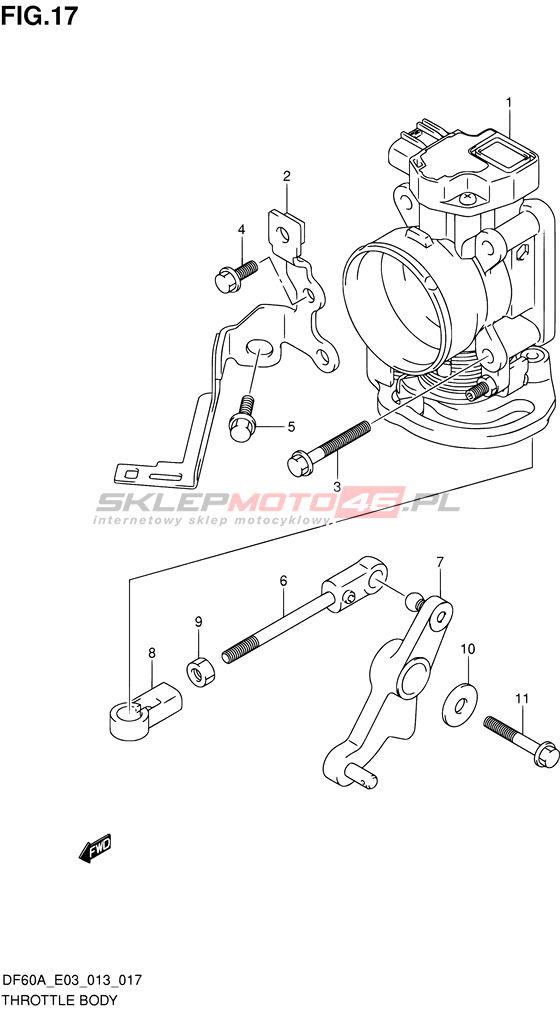 FIG.17

1
2
4
5
3

SKLEPMOTO46.PL
internetowy sklep motocyklowy

6
7
9
8
10
11

FWD

DF60A_E03_013_017
THROTTLE BODY