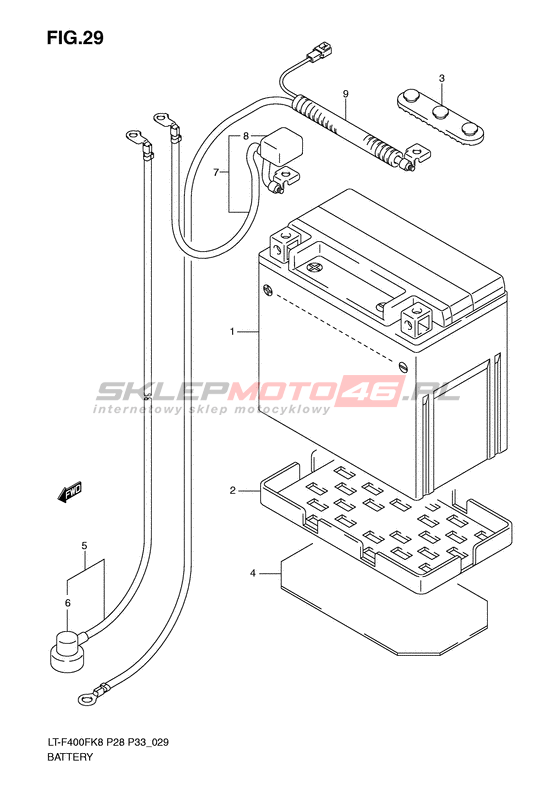 FIG.29

9

3

8

7

1

SKLEPMOTO46.PL
internetowy sklep motocyklowy

FWD

2

5

6

4

LT-F400FK8 P28 P33_029
BATTERY