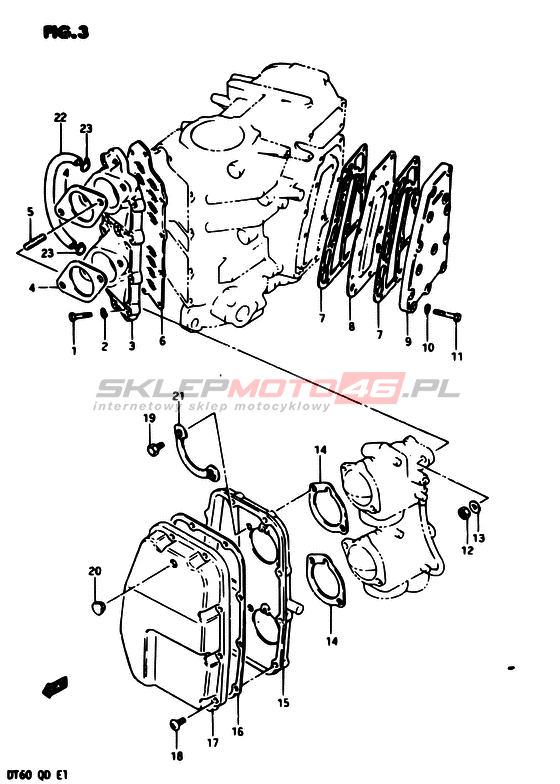 FIG.3

22
23
5
23
4
1
2
3
6
7
8
7
9
10
11

SKLEPMOTO46.PL
internetowy sklep motocyklowy

21
19
14
12
13
20
14
15
16
17
18

DT60 QD E1