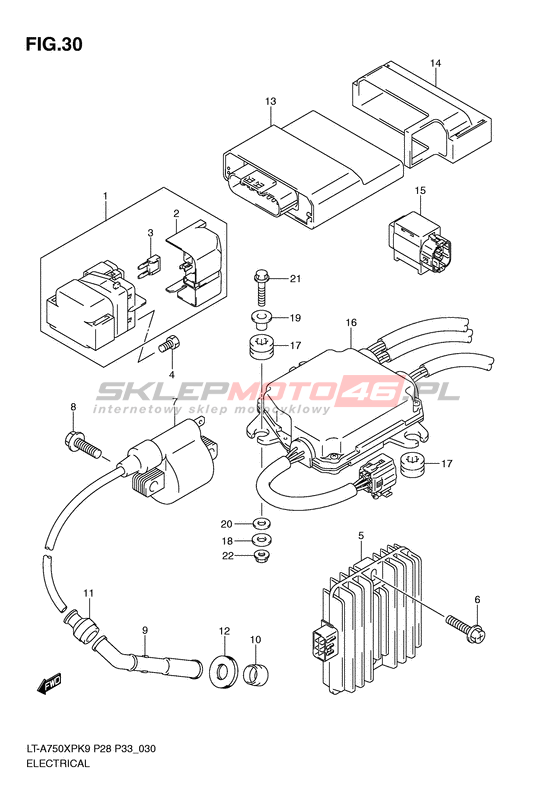 FIG.30

14
13
1
2
3
15
21
19
16
17
4
SKLEPMOTO46.PL
internetowy sklep motocyklowy
8
7
17
20
18
22
5
6
11
9
12
10
FWD

LT-A750XPK9 P28 P33_030
ELECTRICAL