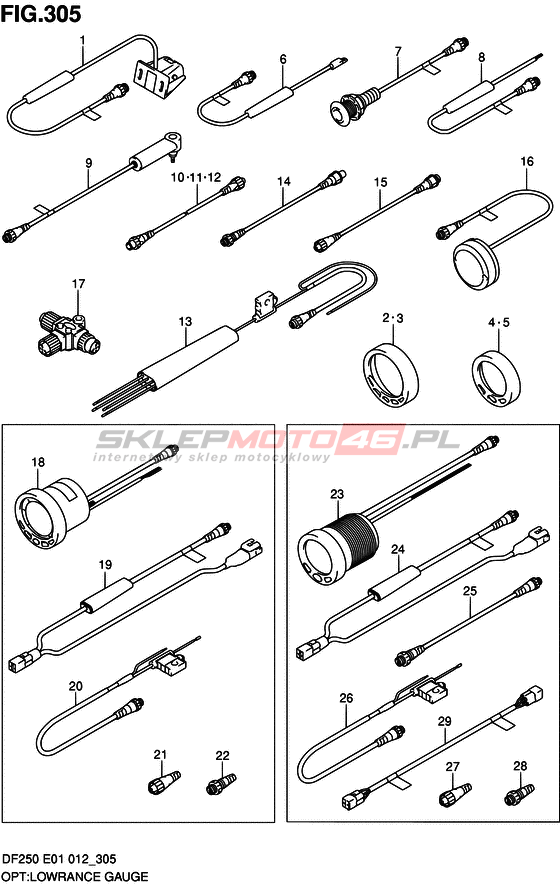 FIG.305

1
6
7
8
9
10·11·12
14
15
16
17
13
2·3
4·5

SKLEPMOTO46.PL
internetowy sklep motocyklowy

18
19
20
21
22
23
24
25
26
29
27
28

DF250 E01 012_305
OPT:LOWRANCE GAUGE