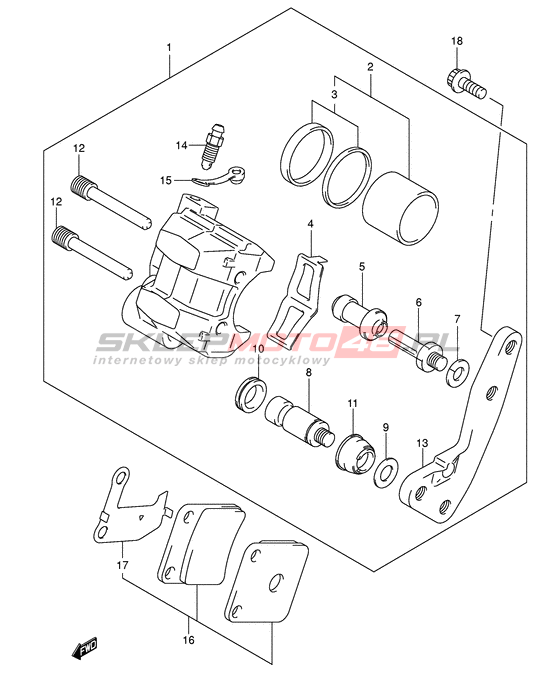 1
18
2
3
14
12
15
12
4
5
6
7
SKLEPMOTO48.PL
internetowy sklep motocyklowy
10
8
11
9
13
17
16
FWD