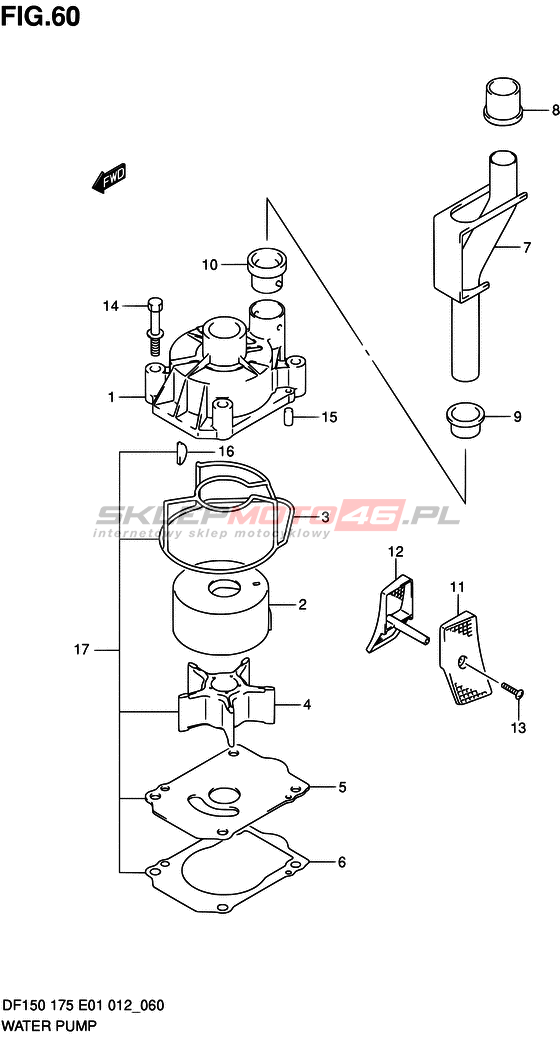 FIG.60

FWD

8
7
10
14
1
15
9
16
3
SKLEPMOTO46.PL
internetowy sklep motocyklowy
12
11
2
17
4
13
5
6

DF150 175 E01 012_060
WATER PUMP