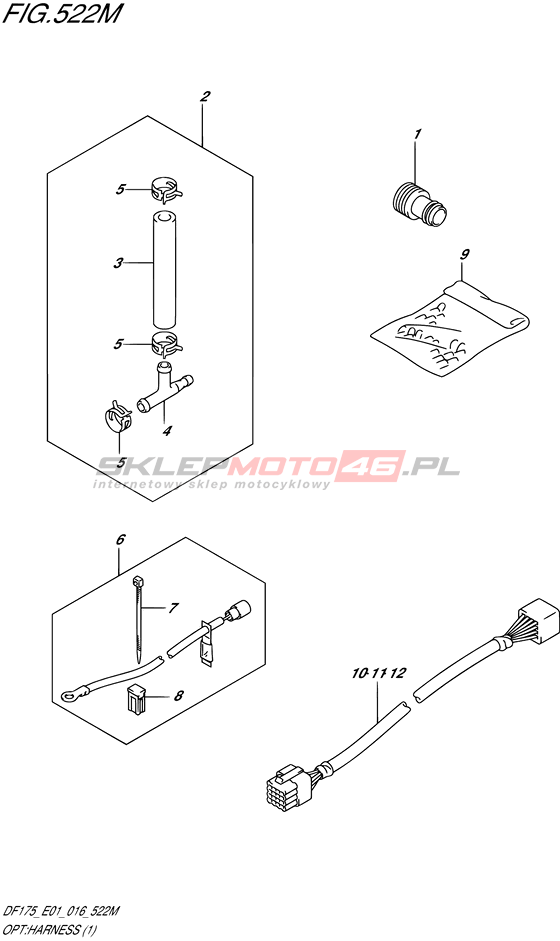 FIG.522M

2

1

5

3

9

5

4

5

SKLEPMOTO46.PL
internetowy sklep motocyklowy

6

7

8

10·11·12

DF175_E01_016_522M
OPT:HARNESS (1)