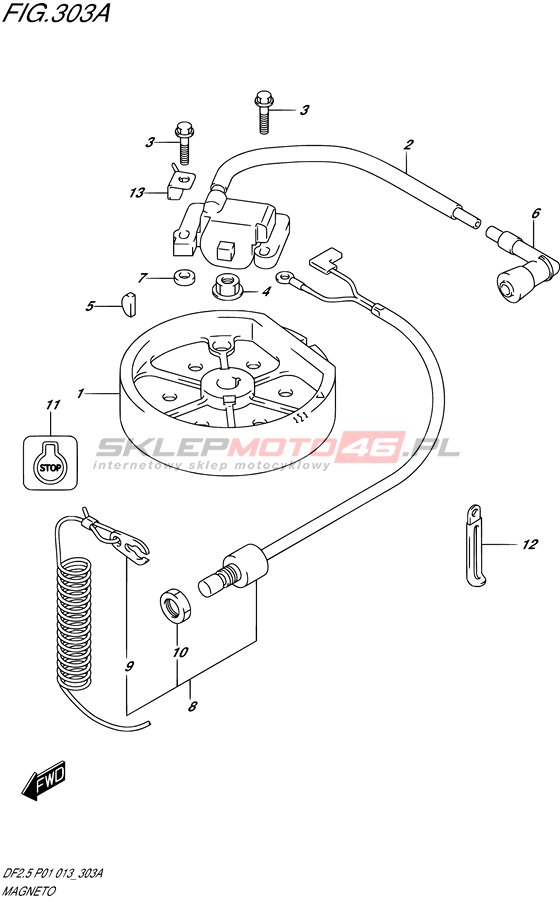 FIG.303A

3
3
2
13
6
7
4
5
1
11
STOP
SKLEPMOTO46.PL
internetowy sklep motocyklowy
12
9
10
8
FWD

DF2.5 P01 013_303A
MAGNETO