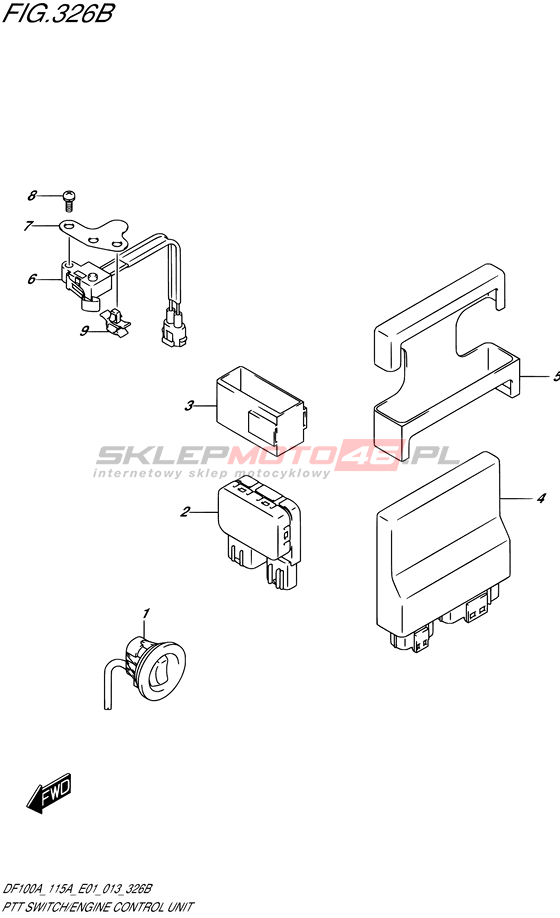 FIG.326B

8
7
6
9
3
5
SKLEPMOTO46.PL
internetowy sklep motocyklowy
2
4
1
FWD

DF100A_115A_E01_013_326B
PTT SWITCH/ENGINE CONTROL UNIT