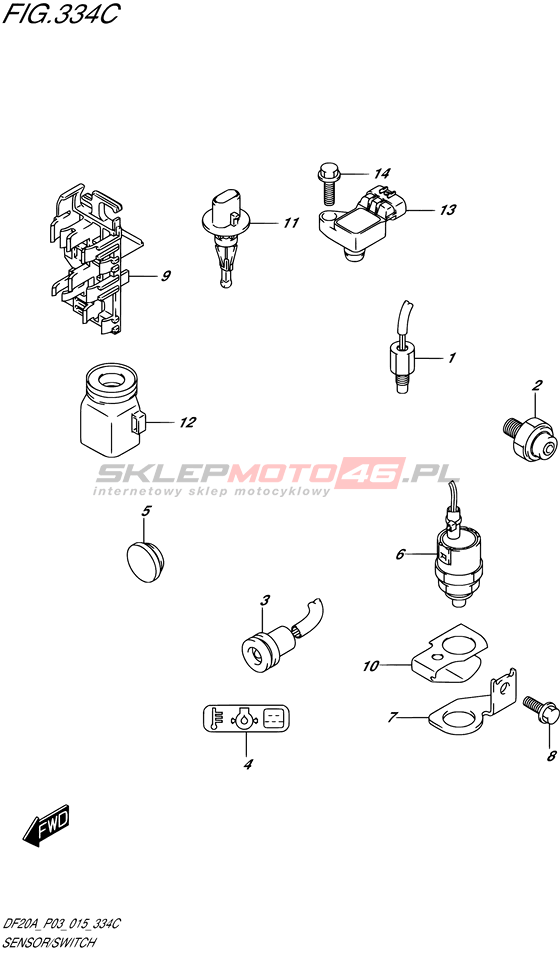 FIG.334C

14
11
13
9
1
2
12
SKLEPMOTO46.PL
internetowy sklep motocyklowy
5
6
3
10
7
8
4
FWD

DF20A_P03_015_334C
SENSOR/SWITCH