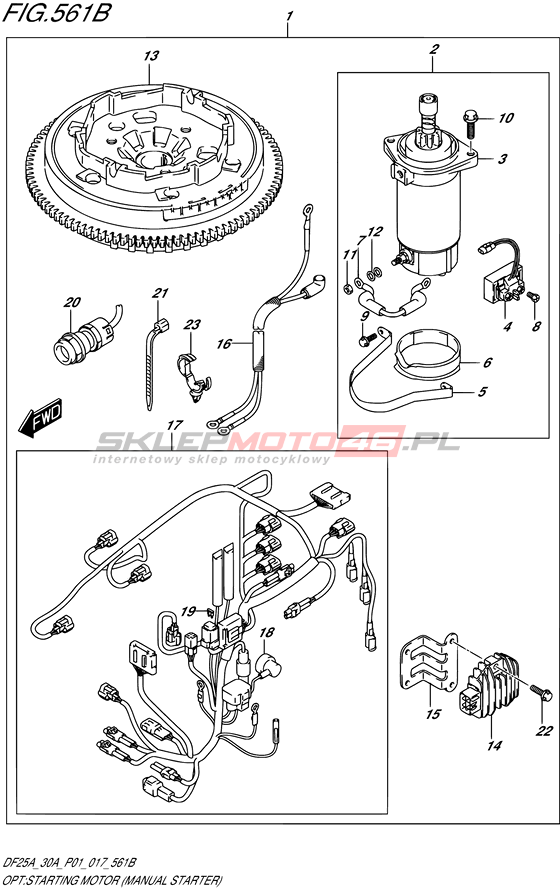 FIG.561B

1

13

2

10

3

7

12

11

9

4

8

6

5

20

21

23

16

FWD

17

SKLEPMOTO46.PL
internetowy sklep motocyklowy

19

18

15

14

22

DF25A_30A_P01_017_561B
OPT:STARTING MOTOR (MANUAL STARTER)