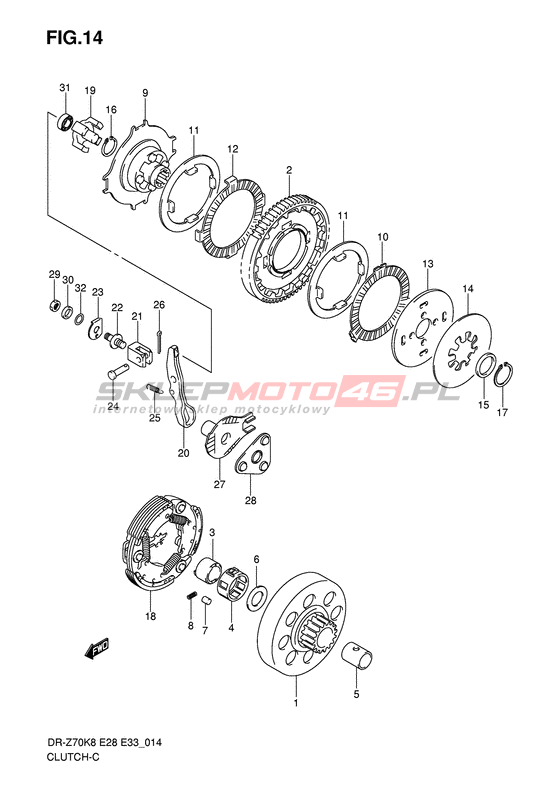 FIG.14

31
19
16
9
11
12
2
11
10
13
14
29
30
32
23
22
21
26
24
25
20
27
28
15
17

SKLEPMOTO46.PL
internetowy sklep motocyklowy

3
6
18
8
7
4
1
5
FWD

DR-Z70K8 E28 E33_014
CLUTCH-C