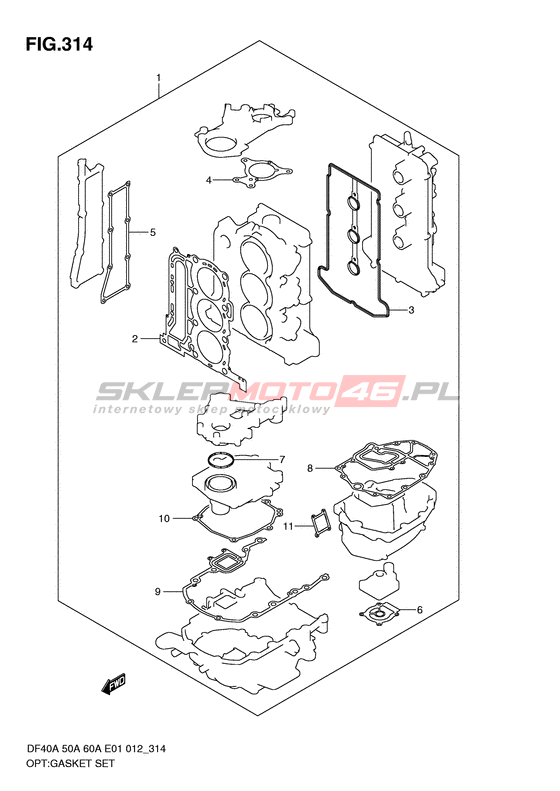 FIG.314

1

4

5

3

2

SKLEPMOTO46.PL
internetowy sklep motocyklowy

7

8

10

11

9

6

FWD

DF40A 50A 60A E01 012_314
OPT:GASKET SET