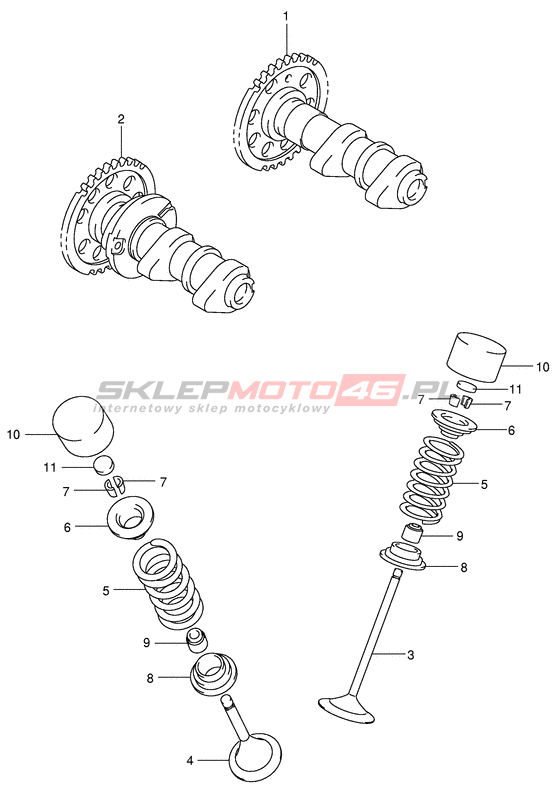 1
2
SKLEPMOTO46.PL
internetowy sklep motocyklowy
10
11
7
7
6
5
9
8
3
10
11
7
7
6
5
9
8
4