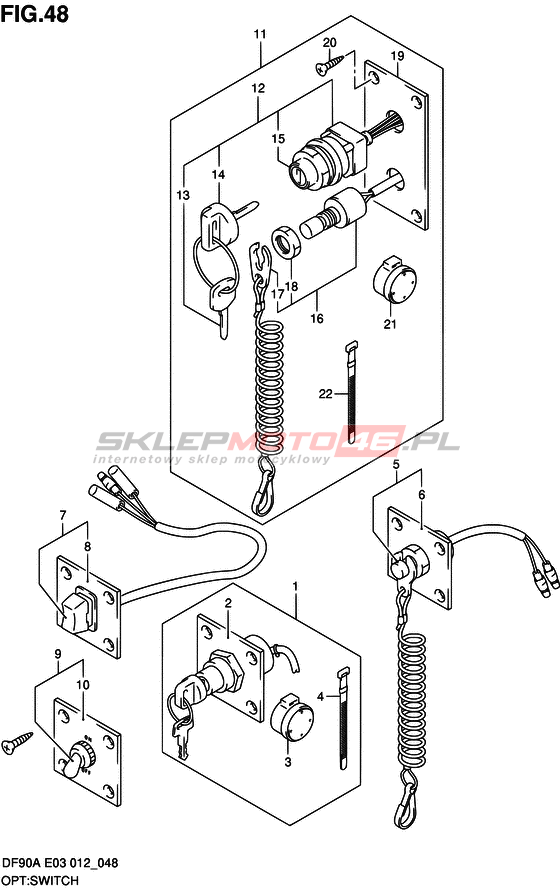 FIG.48

11
20
19
12
15
14
13
17
18
16
21
22

SKLEPMOTO46.PL
internetowy sklep motocyklowy

5
6
7
8
1
2
4
3
9
10

DF90A E03 012_048
OPT:SWITCH