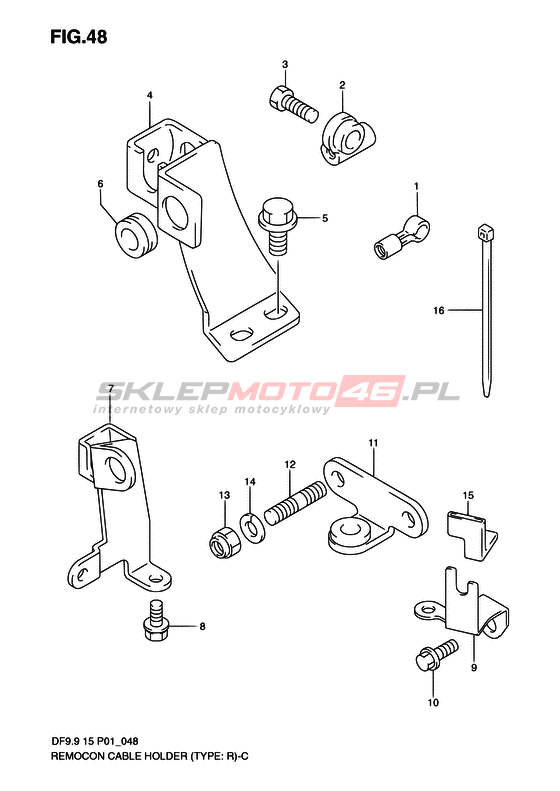 FIG.48

3
2
4
6
5
1
16

SKLEPMOTO46.PL
internetowy sklep motocyklowy

7
11
12
14
13
15
8
9
10

DF9.9 15 P01_048
REMOCON CABLE HOLDER (TYPE: R)-C