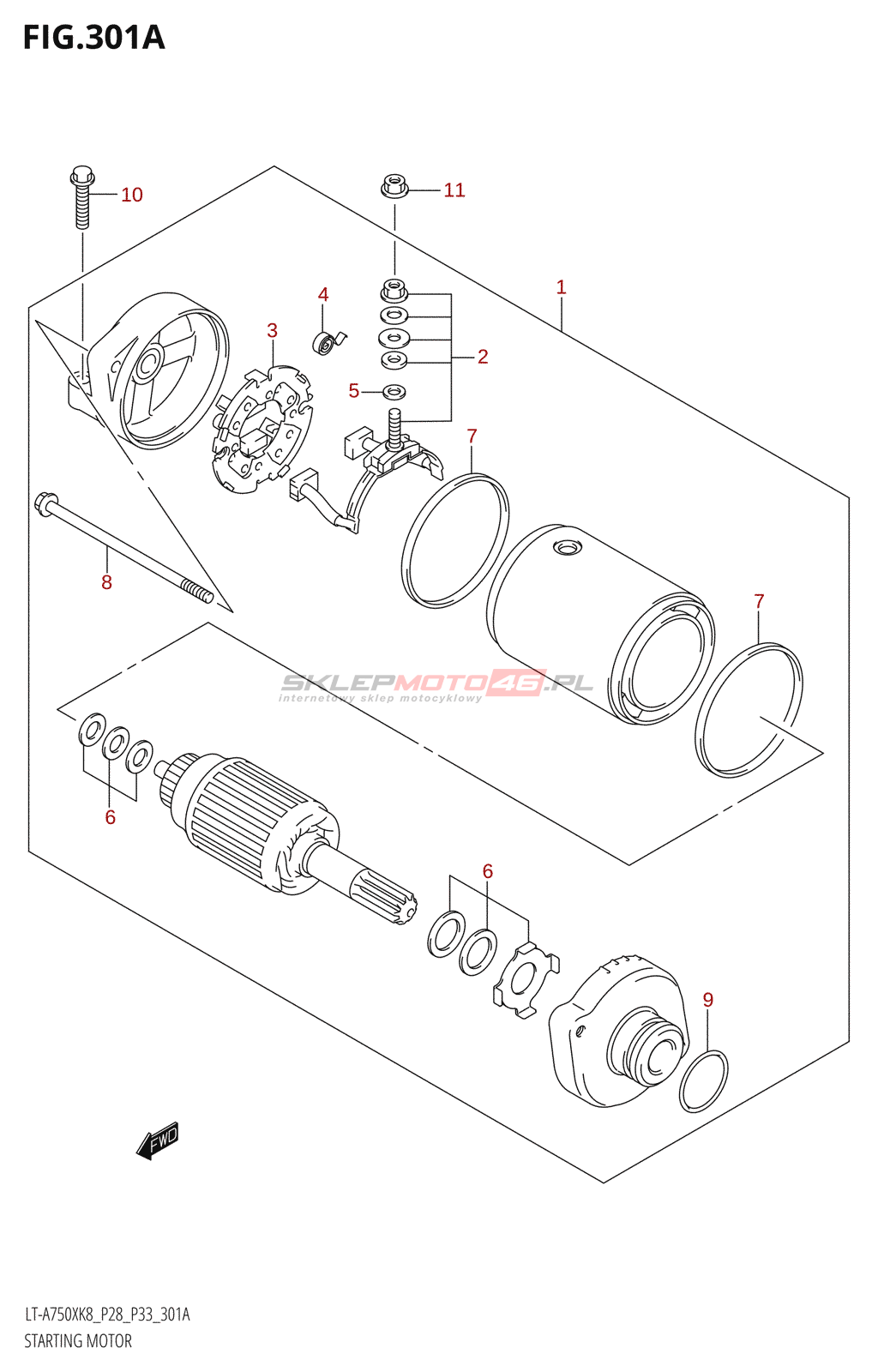 FIG.301A

10
11
1
4
3
2
5
7
8
7
SKLEPMOTO46.PL
internetowy sklep motocyklowy
6
6
9
FWD

LT-A750XK8_P28_P33_301A
STARTING MOTOR