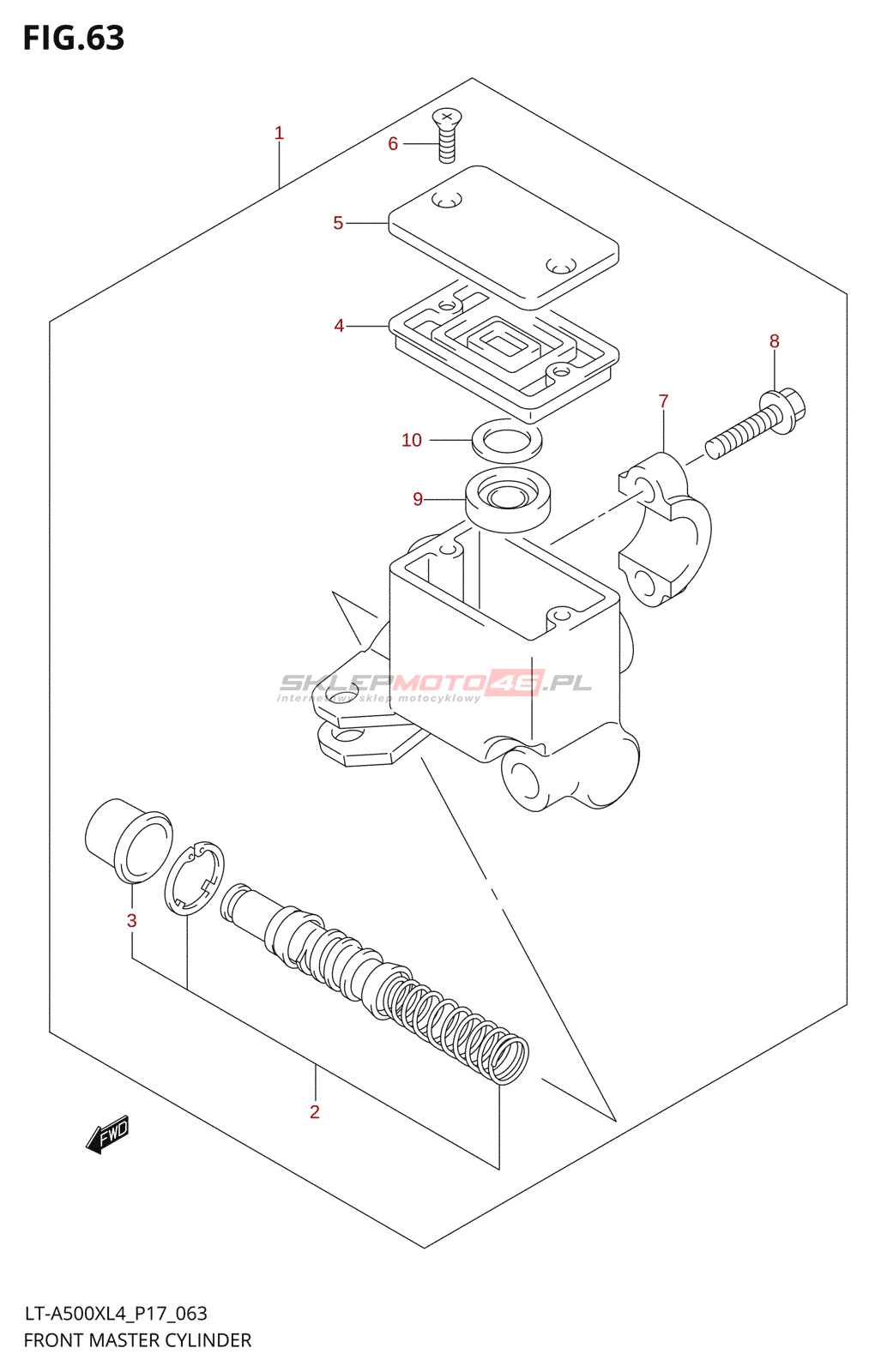 FIG.63

1
6
5
4
8
7
10
9
SKLEPMOTO46.PL
internetowy sklep motocyklowy
3
2
FWD

LT-A500XL4_P17_063
FRONT MASTER CYLINDER