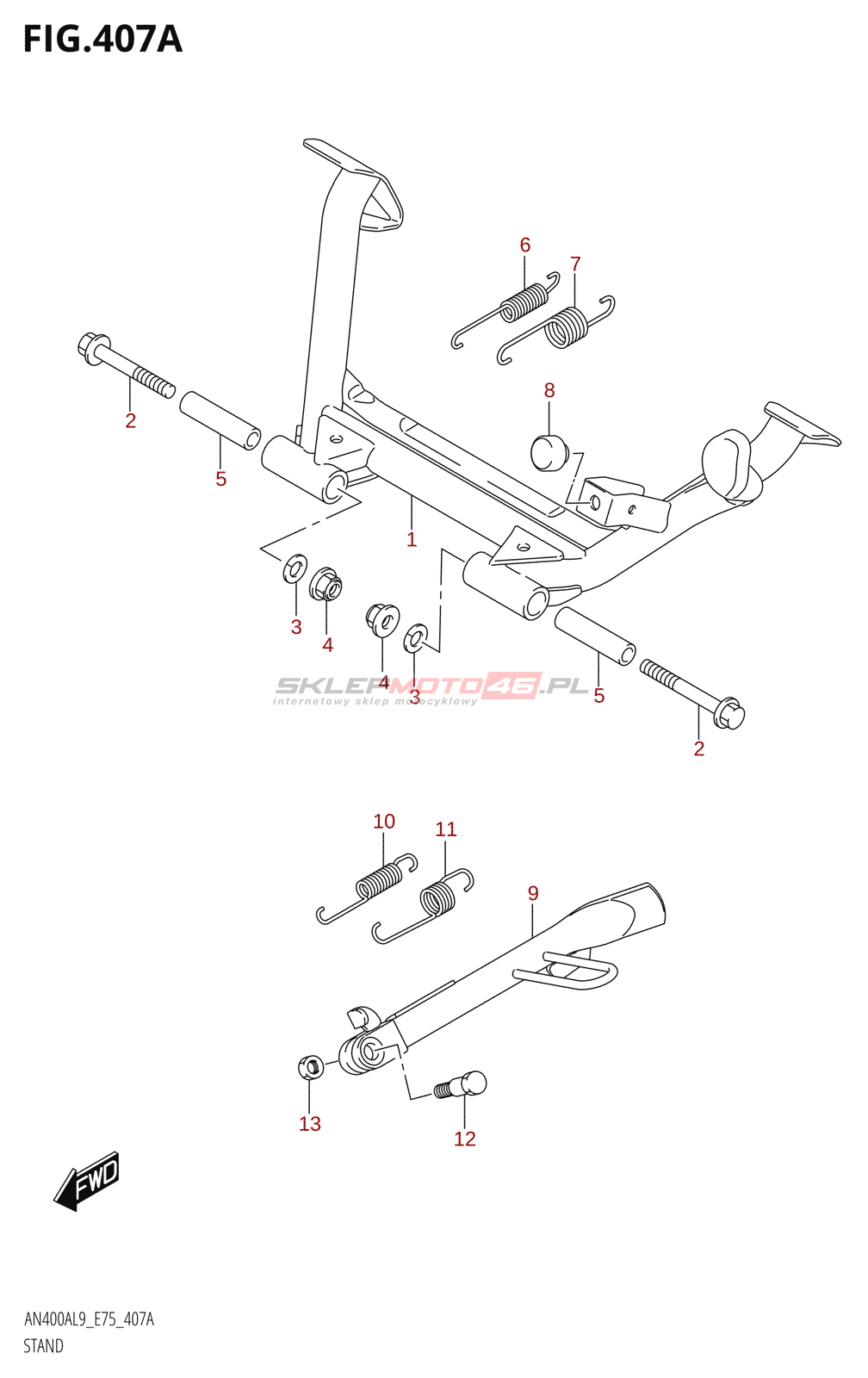 FIG.407A

6
7
2
8
5
1
3
4
4
3
5
2
SKLEPMOTO46.PL
internetowy sklep motocyklowy

10
11
9
13
12

FWD

AN400AL9_E75_407A
STAND