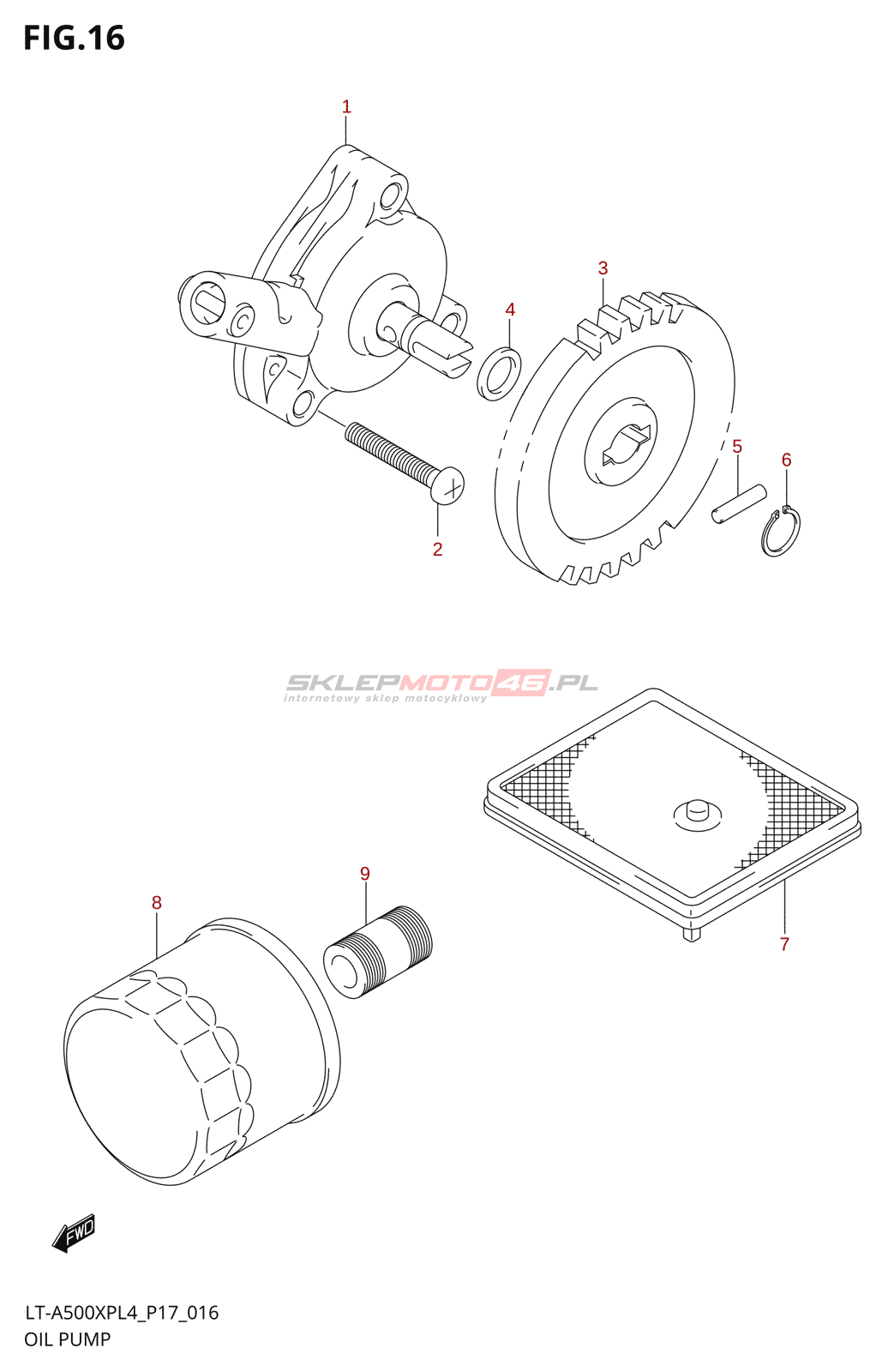 FIG.16

1

3

4

5

6

2

SKLEPMOTO46.PL
internetowy sklep motocyklowy

9

8

7

FWD

LT-A500XPL4_P17_016
OIL PUMP