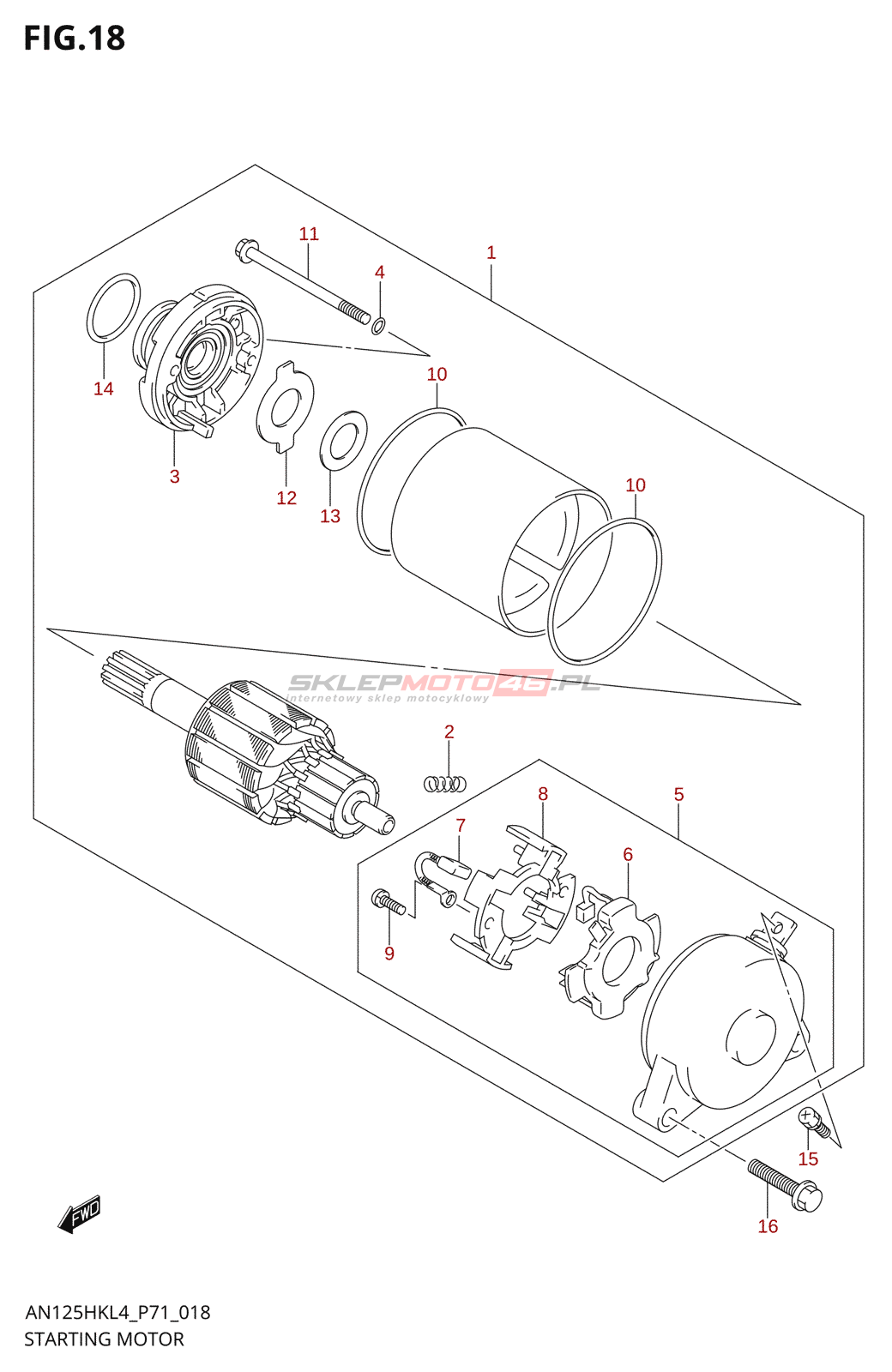 FIG.18

11
1
4
14
10
3
12
13
10
SKLEPMOTO48.PL
internetowy sklep motocyklowy
2
8
5
7
6
9
15
16
FWD

AN125HKL4_P71_018
STARTING MOTOR