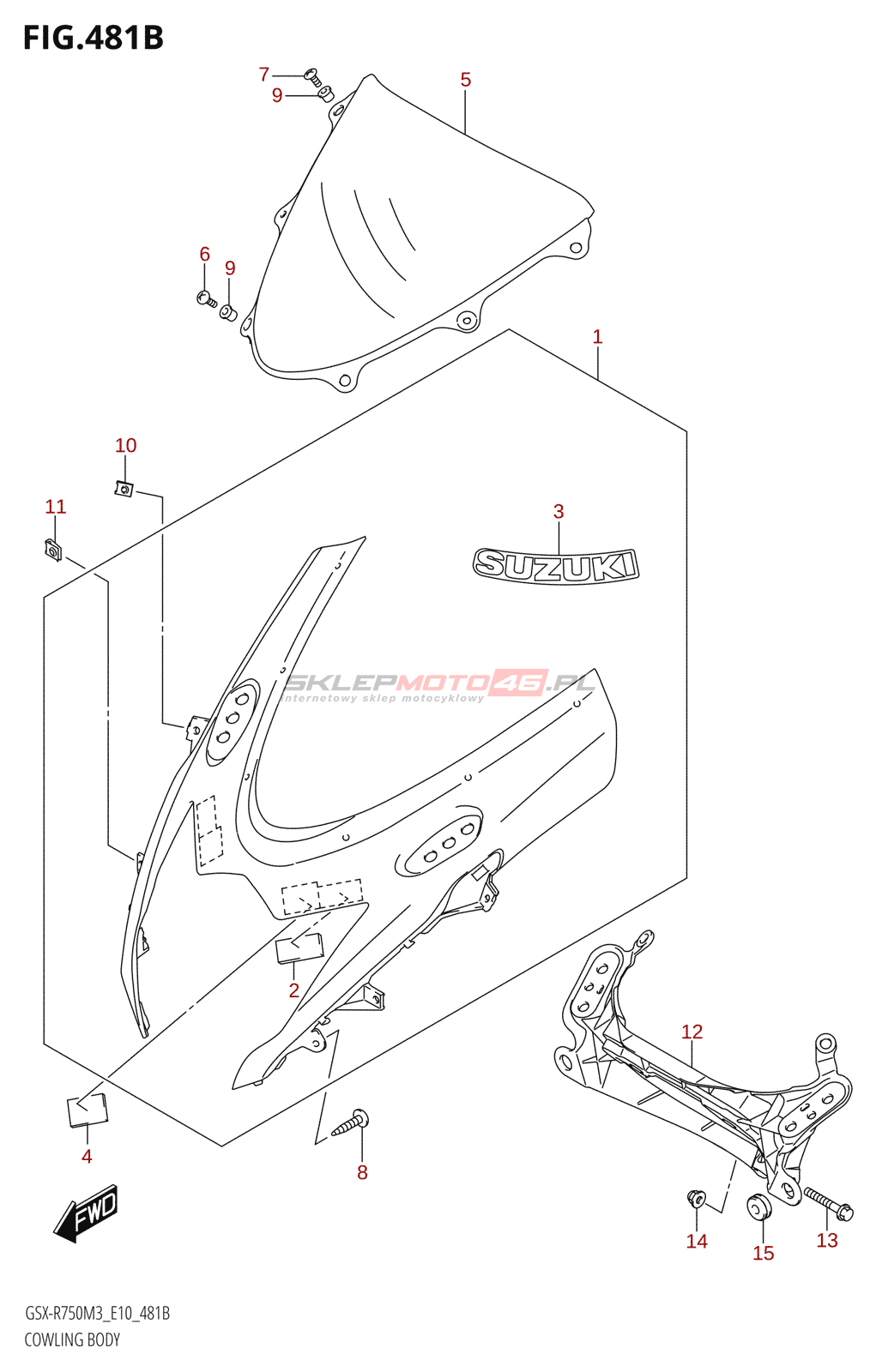 FIG.481B

7
9
5
6
9
1
10
11
3
SUZUKI
SKLEPMOTO46.PL
internetowy sklep motocyklowy
2
12
4
8
FWD
14
15
13

GSX-R750M3_E10_481B
COWLING BODY