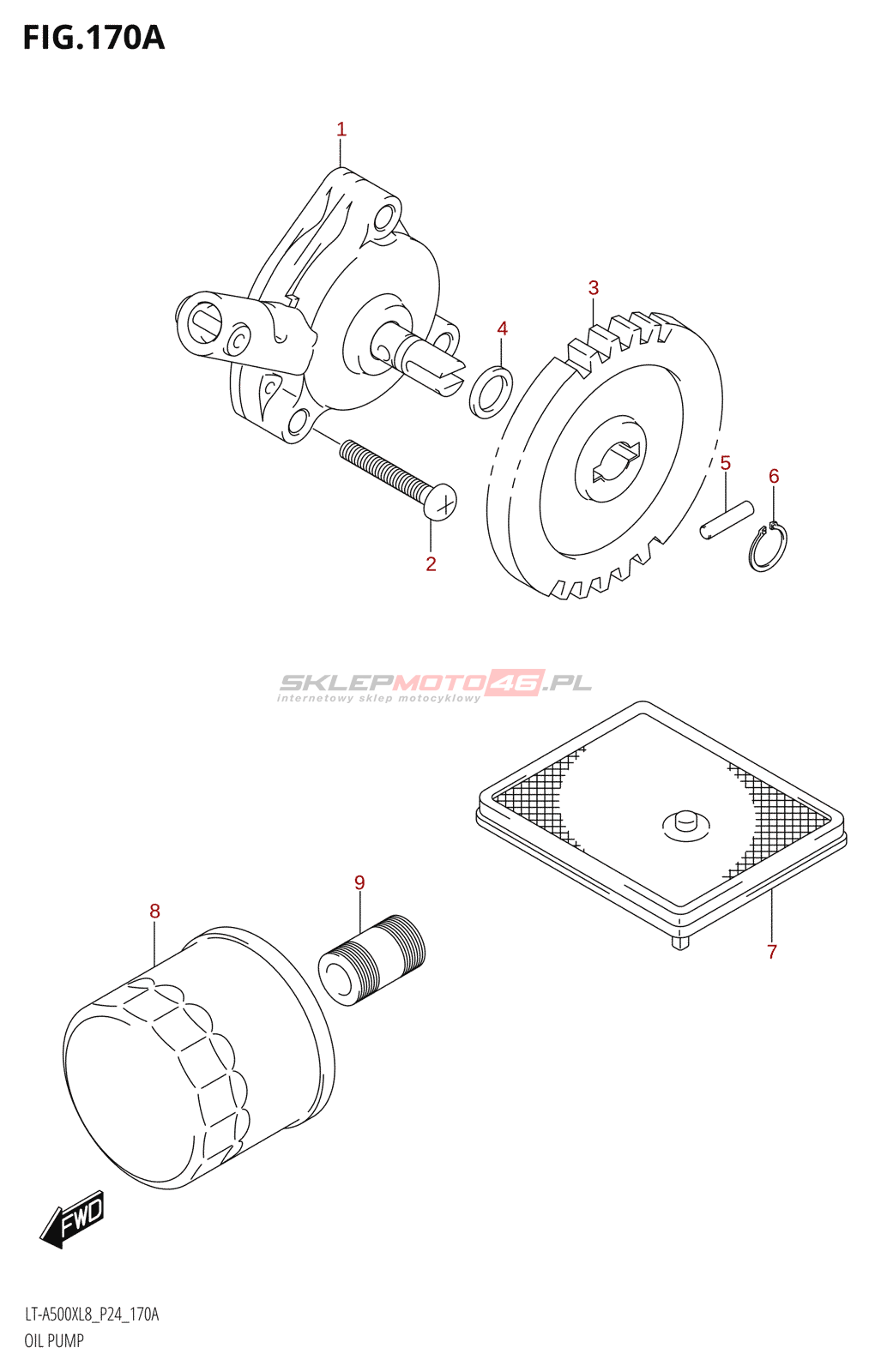 FIG.170A

1

3

4

5

6

2

SKLEPMOTO46.PL
internetowy sklep motocyklowy

9

8

7

FWD

LT-A500XL8_P24_170A
OIL PUMP