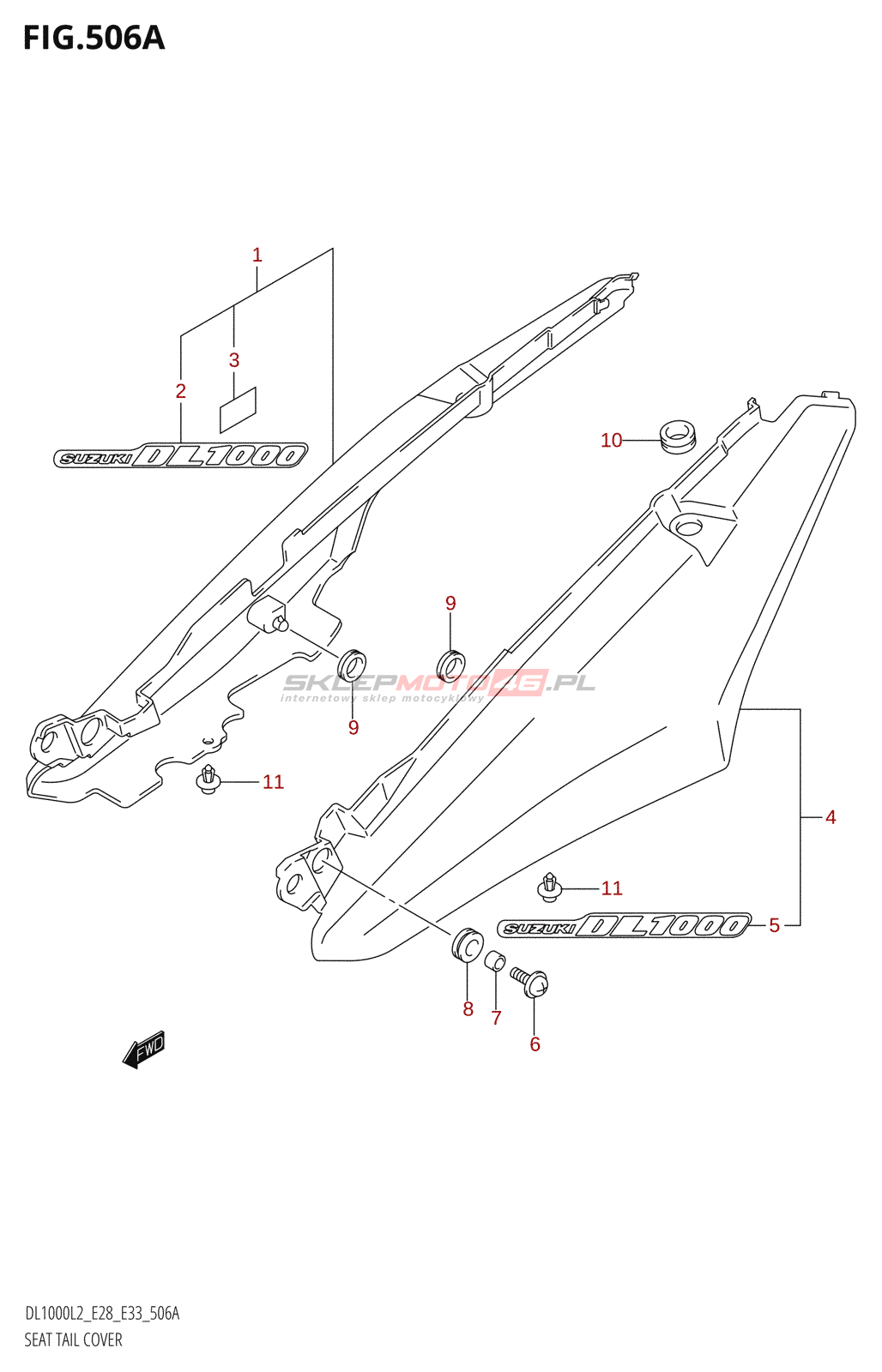 FIG.506A

1
3
2
SUZUKI DL1000
10
9
9
SKLEPMOTO46.PL
internetowy sklep motocyklowy
11
4
11
SUZUKI DL1000
5
8
7
6
FWD

DL1000L2_E28_E33_506A
SEAT TAIL COVER