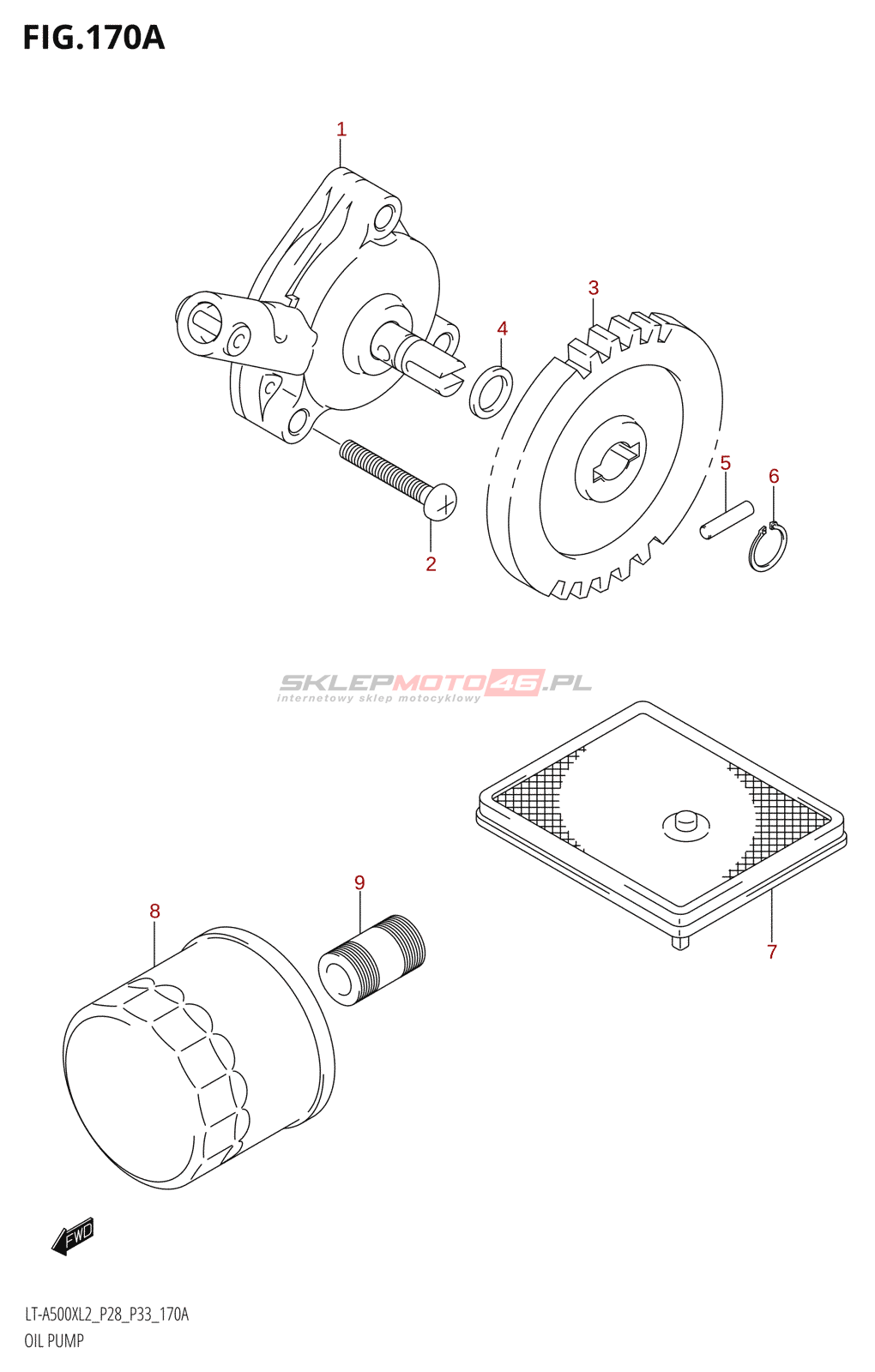 FIG.170A

1

3

4

5

6

2

SKLEPMOTO46.PL
internetowy sklep motocyklowy

9

8

7

FWD

LT-A500XL2_P28_P33_170A
OIL PUMP