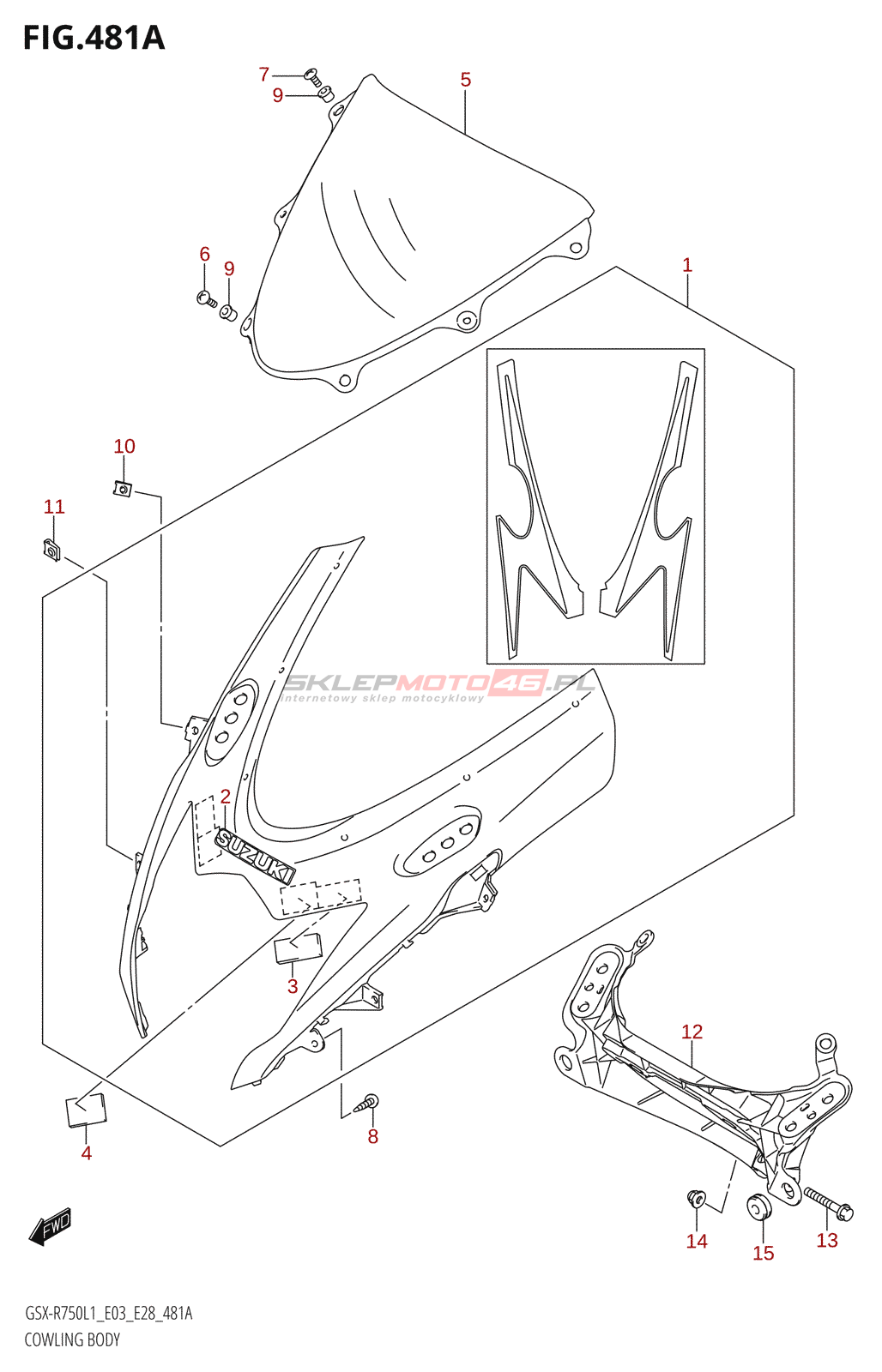 FIG.481A

7
9
5
6
9
1
10
11
SKLEPMOTO46.PL
internetowy sklep motocyklowy
2
SUZUKI
3
4
8
12
14
15
13
FWD

GSX-R750L1_E03_E28_481A
COWLING BODY