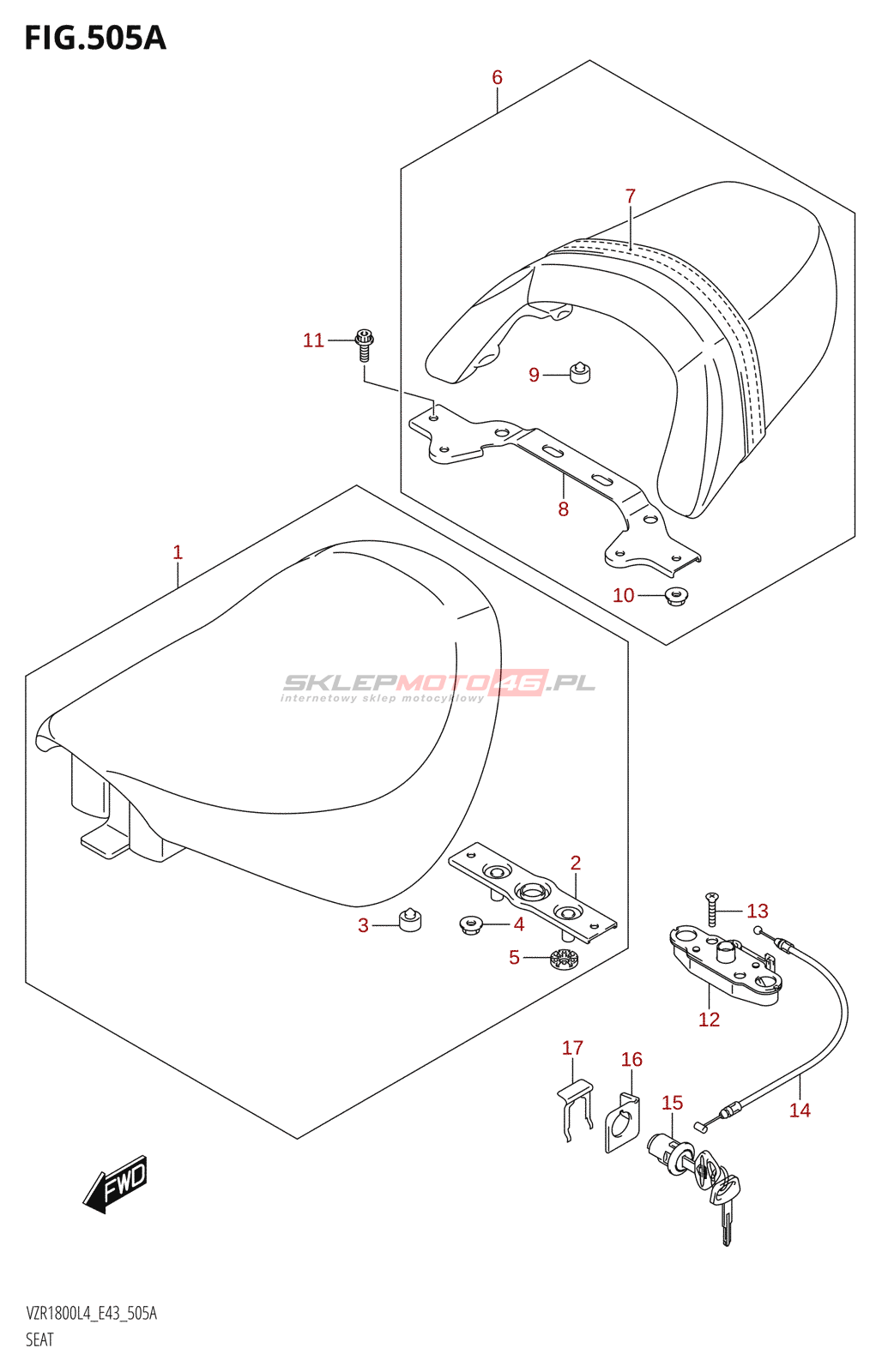 FIG.505A

6
7
11
9
8
10
1
SKLEPMOTO46.PL
internetowy sklep motocyklowy
2
3
4
5
13
12
17
16
15
14
FWD

VZR1800L4_E43_505A
SEAT