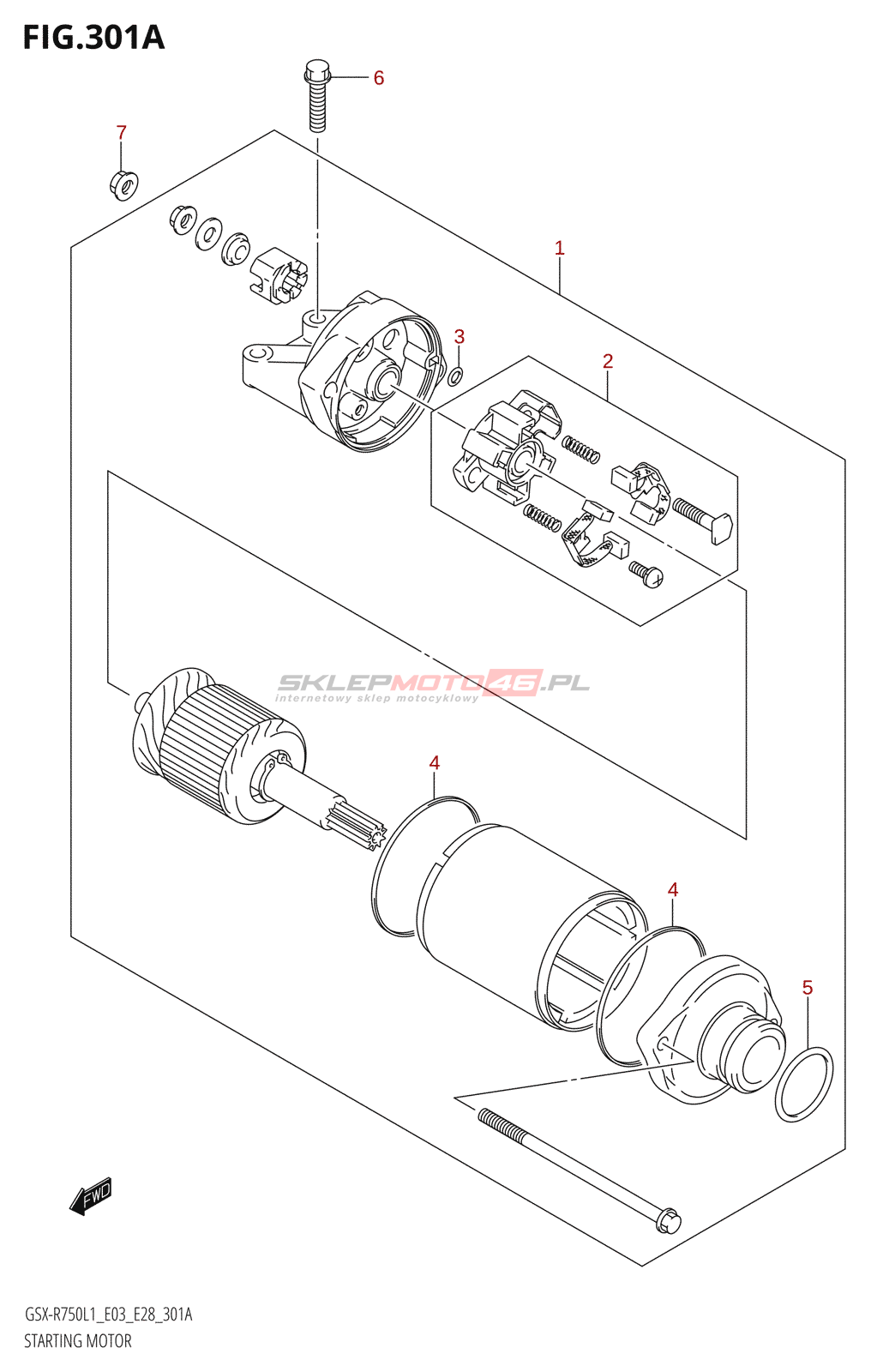 FIG.301A

6

7

1

3

2

SKLEPMOTO46.PL
internetowy sklep motocyklowy

4

4

5

FWD

GSX-R750L1_E03_E28_301A
STARTING MOTOR