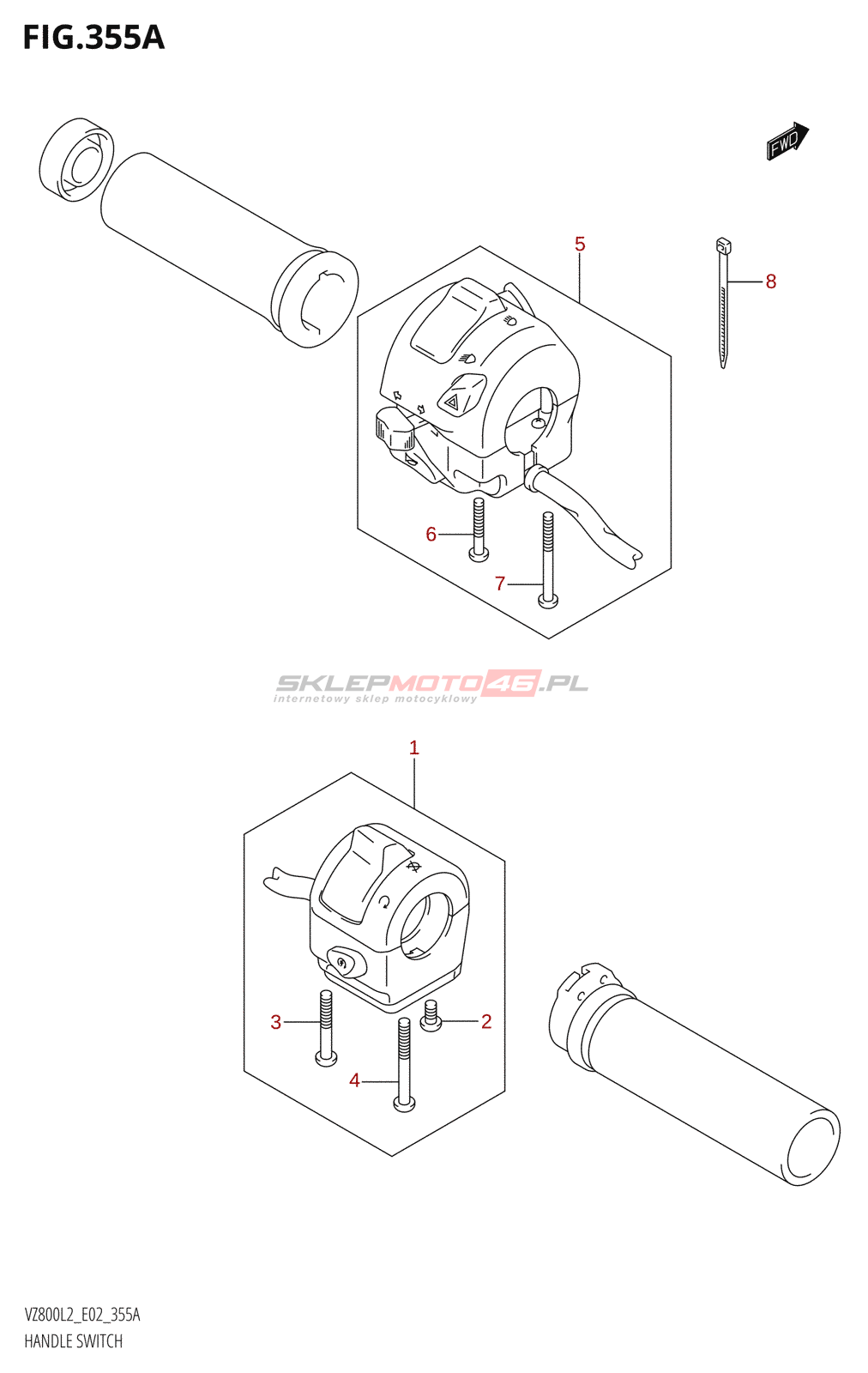 FIG.355A

FWD

5

8

6

7

SKLEPMOTO46.PL
internetowy sklep motocyklowy

1

3

2

4

VZ800L2_E02_355A
HANDLE SWITCH