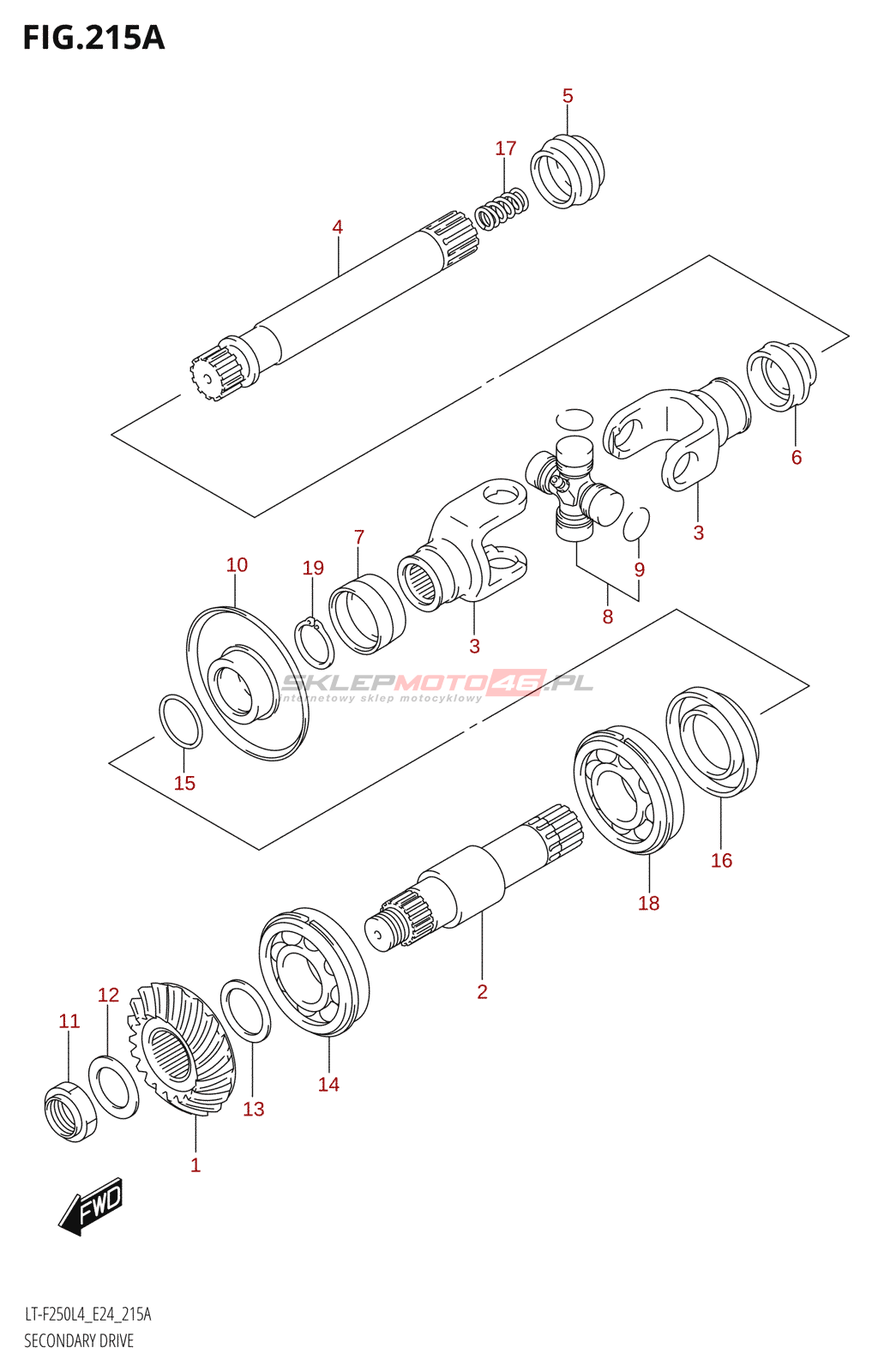 FIG.215A

5
17
4
6
3
9
8
7
19
10
3
SKLEPMOTO46.PL
internetowy sklep motocyklowy
15
16
18
2
12
11
14
13
1
FWD

LT-F250L4_E24_215A
SECONDARY DRIVE