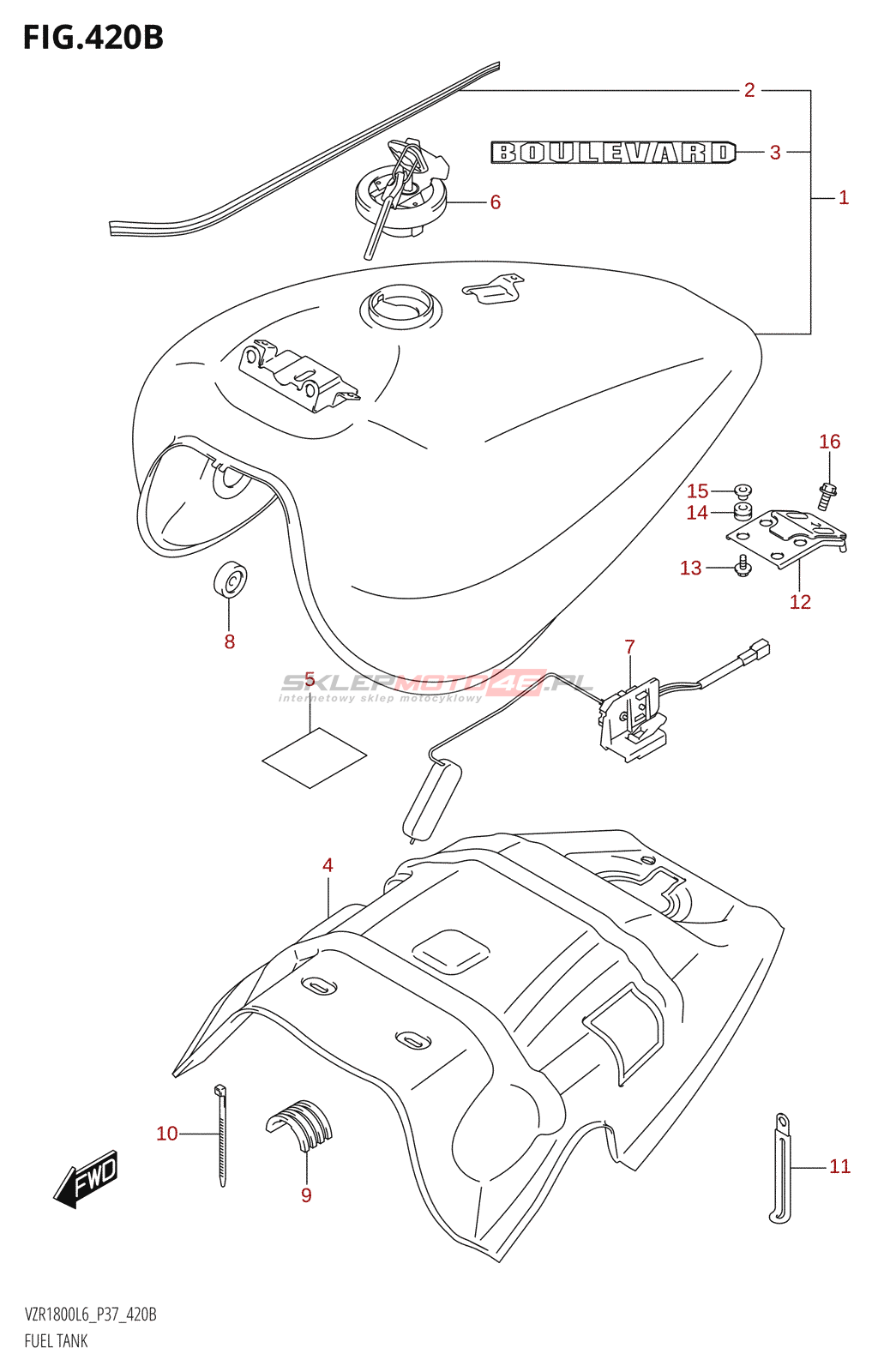 FIG.420B

2

BOULEVARD

3

1

6

16

15

14

13

12

8

7

5

SKLEPMOTO46.PL
internetowy sklep motocyklowy

4

10

9

11

FWD

VZR1800L6_P37_420B
FUEL TANK