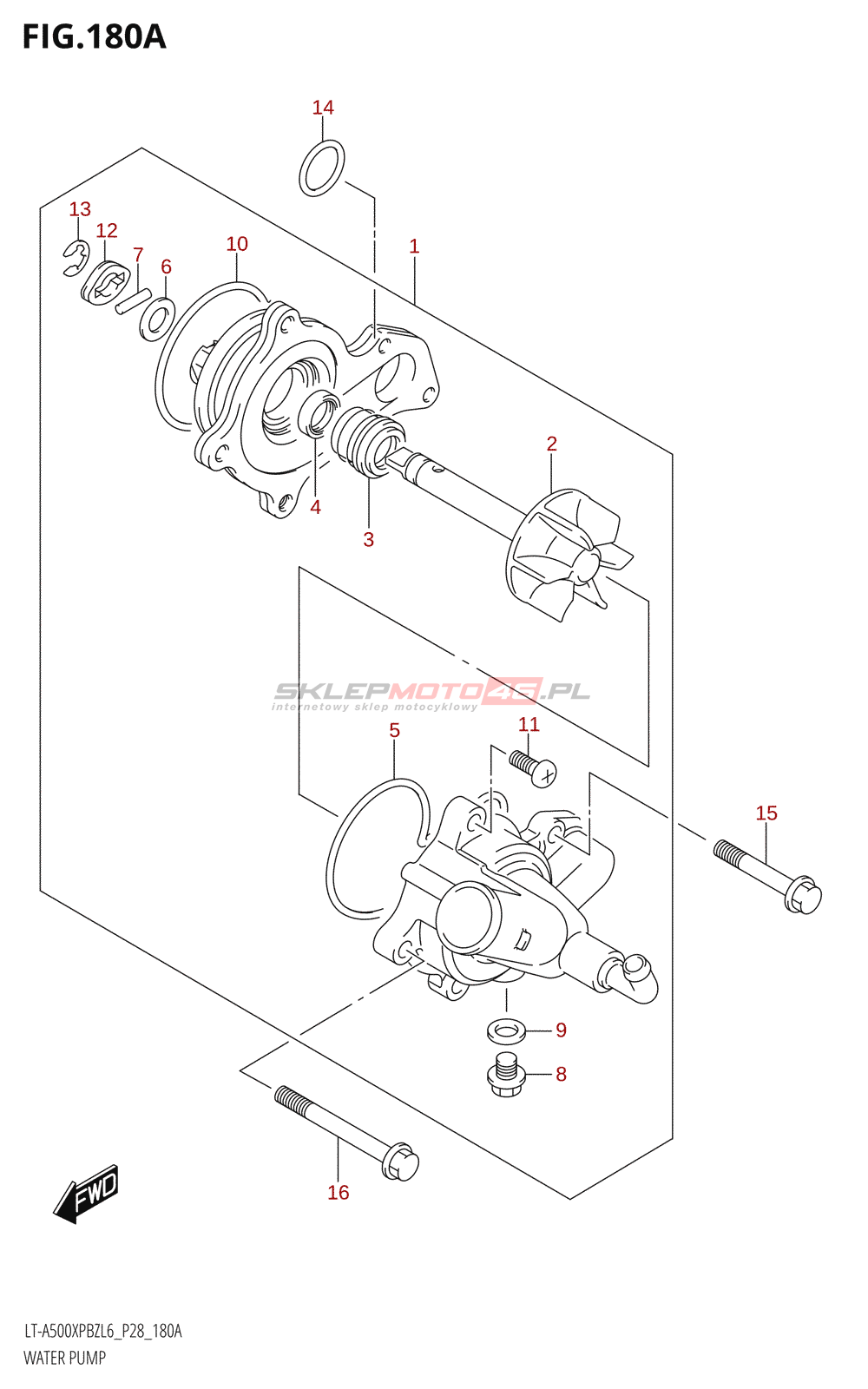 FIG.180A

14

13

12

7

6

10

1

2

4

3

SKLEPMOTO46.PL
internetowy sklep motocyklowy

5

11

15

9

8

16

FWD

LT-A500XPBZL6_P28_180A
WATER PUMP